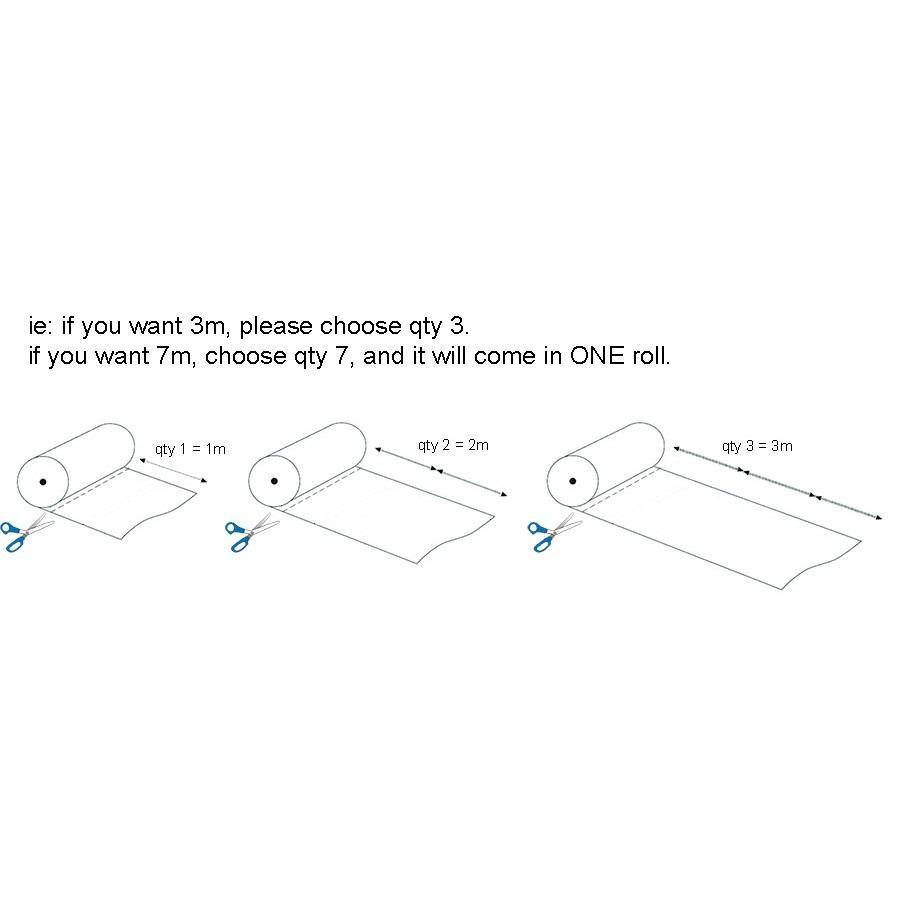 ie: if you want 3m, please choose qty 3.
if you want 7m, choose qty 7, and it will come in ONE roll.

qty 1 = 1m

qty 2 = 2m

qty 3 = 3m