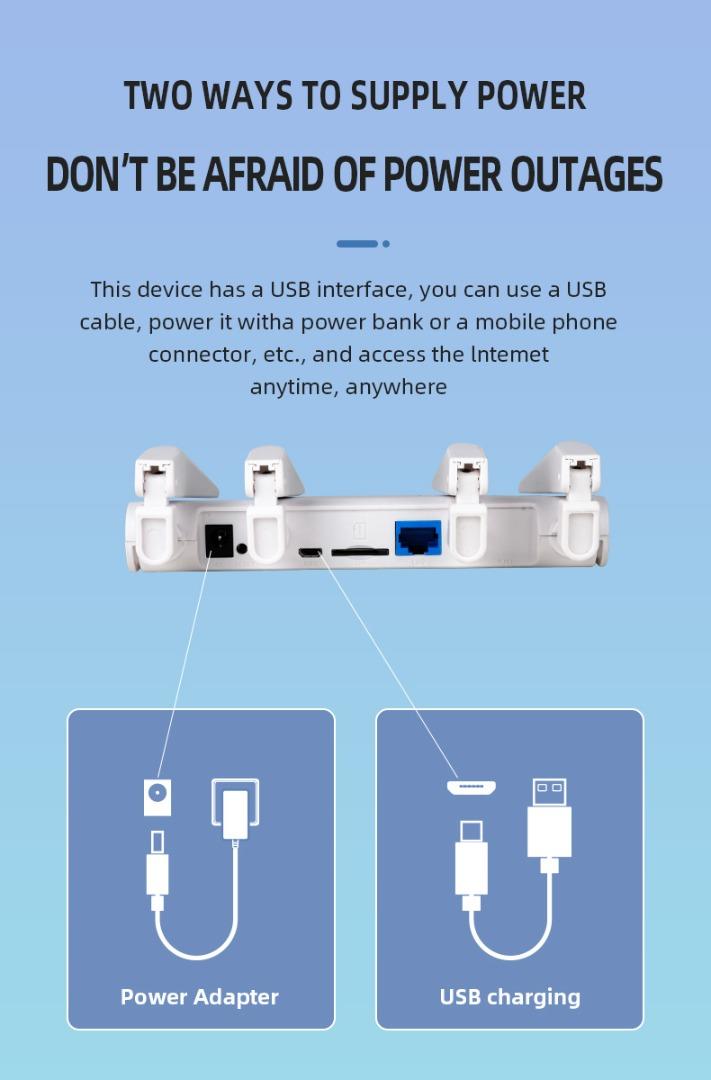 TWO WAYS TO SUPPLY POWER

DON'T BE AFRAID OF POWER OUTAGES

This device has a USB interface, you can use a USB cable, power it witha power bank or a mobile phone connector, etc., and access the lntemet anytime, anywhere

Power Adapter

USB charging