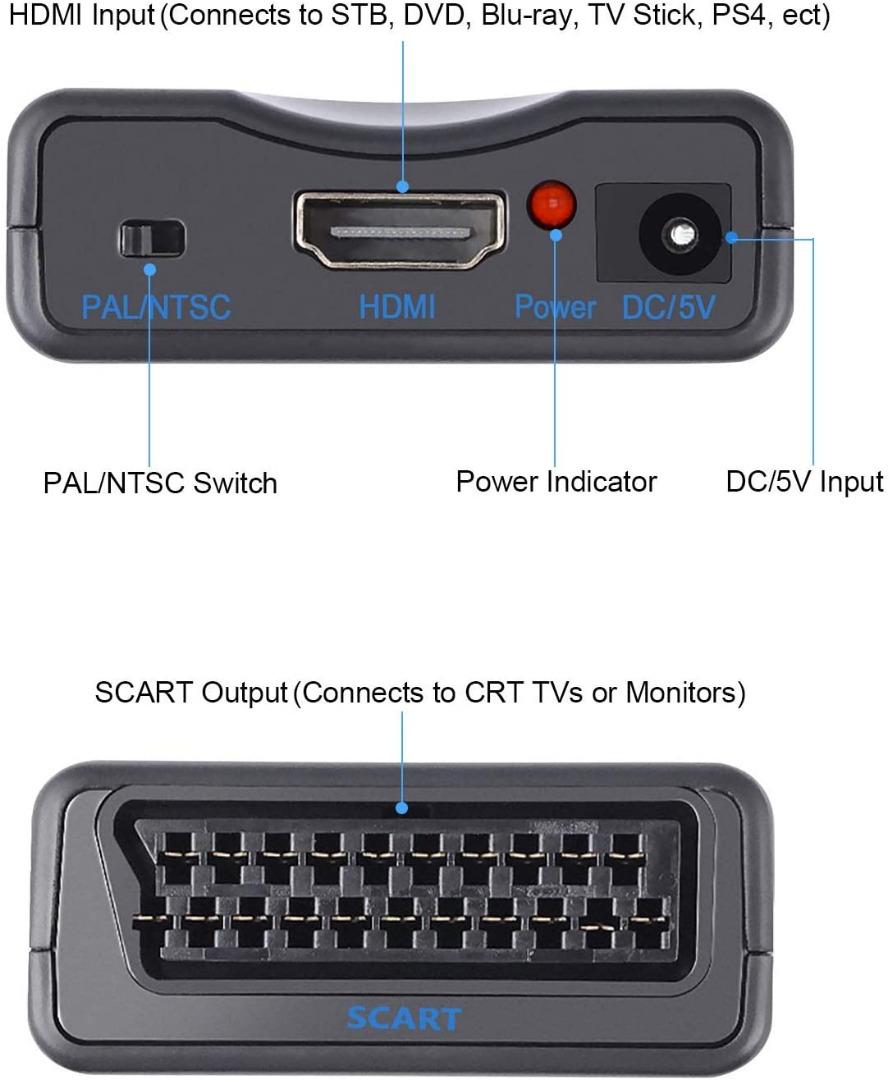 HDMI Input (Connects to STB, DVD, Blu-ray, TV Stick, PS4, ect)

PAL/NTSC

HDMI

Power

DC/5V

PAL/NTSC Switch

Power Indicator

DC/5V Input

SCART Output (Connects to CRT TVs or Monitors)

SCART