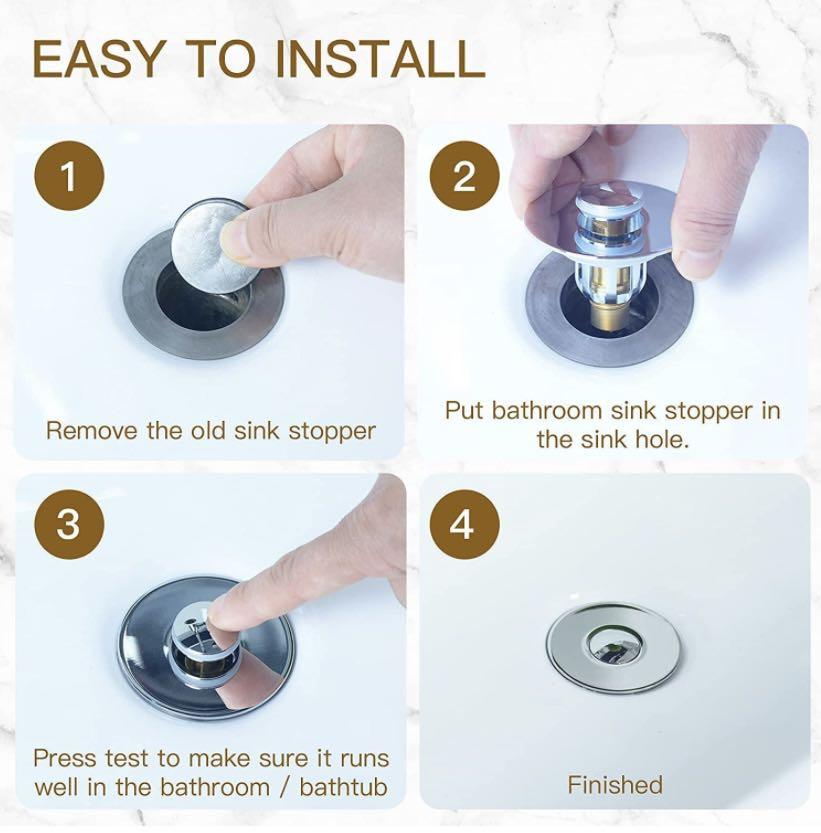 EASY TO INSTALL

1

Remove the old sink stopper

2

Put bathroom sink stopper in the sink hole.

3

Press test to make sure it runs well in the bathroom / bathtub

4

Finished