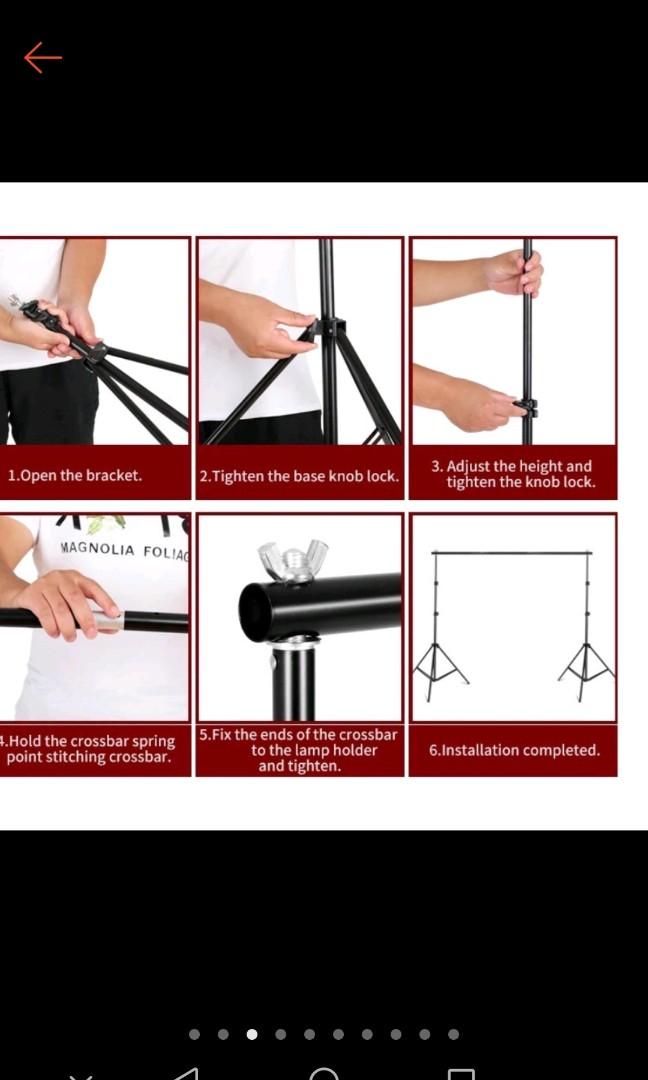 1.Open the bracket.

2.Tighten the base knob lock.

3. Adjust the height and tighten the knob lock.

MAGNOLIA FOLIAG

4.Hold the crossbar spring point stitching crossbar.

5.Fix the ends of the crossbar to the lamp holder and tighten.

6.Installation completed.