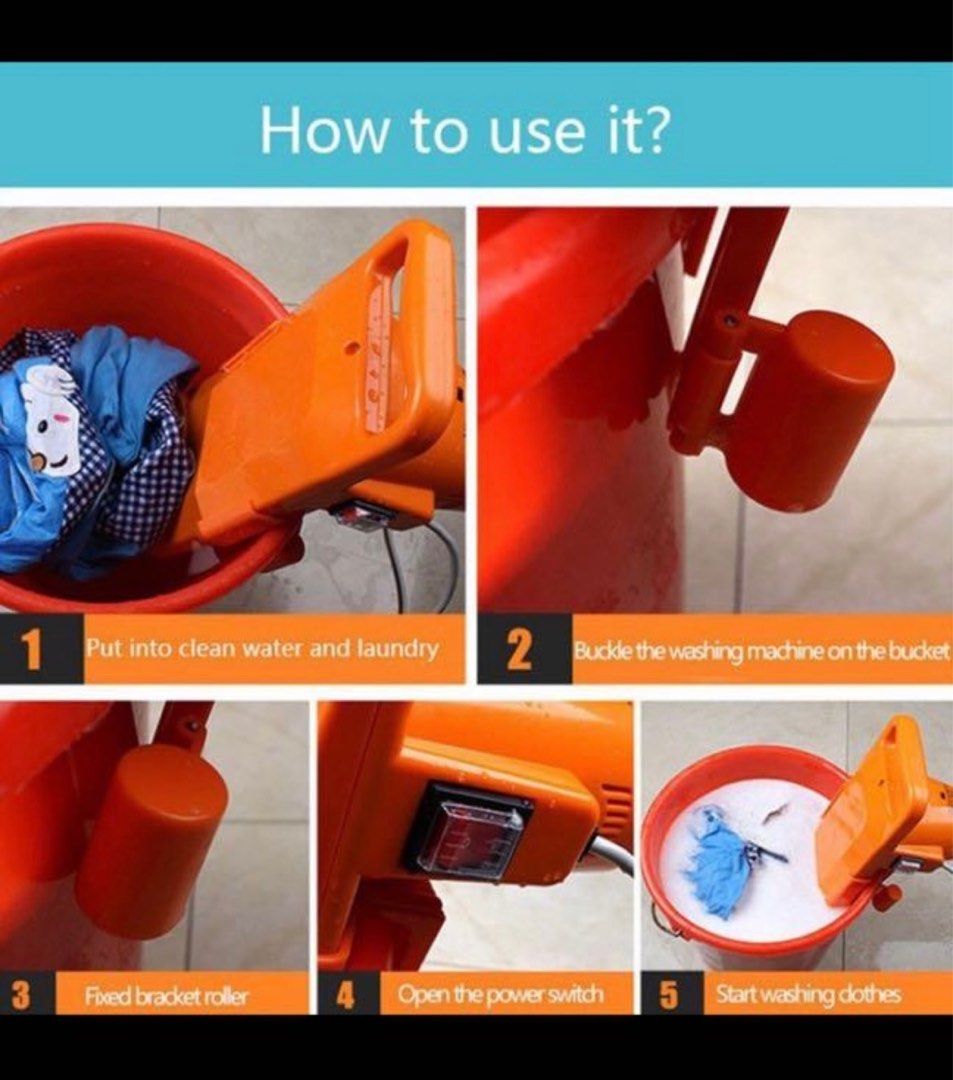 How to use it?

1 Put into clean water and laundry

2 Buckle the washing machine on the bucket

3 Fixed bracket roller

4 Open the power switch

5 Start washing clothes