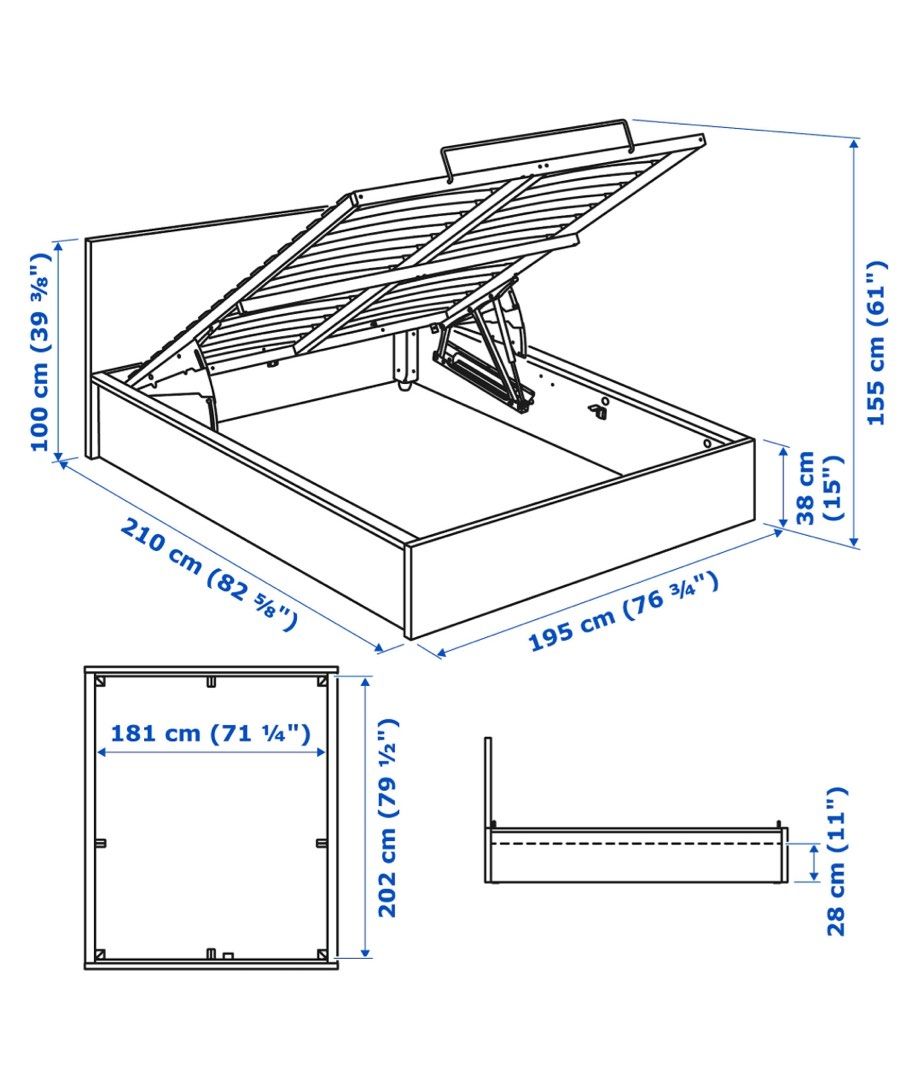 100 cm (39 ⅜")

155 cm (61")

38 cm (15")

210 cm (82 ⅝")

195 cm (76 ¾")

181 cm (71 ¼")

202 cm (79 ½")

28 cm (11")