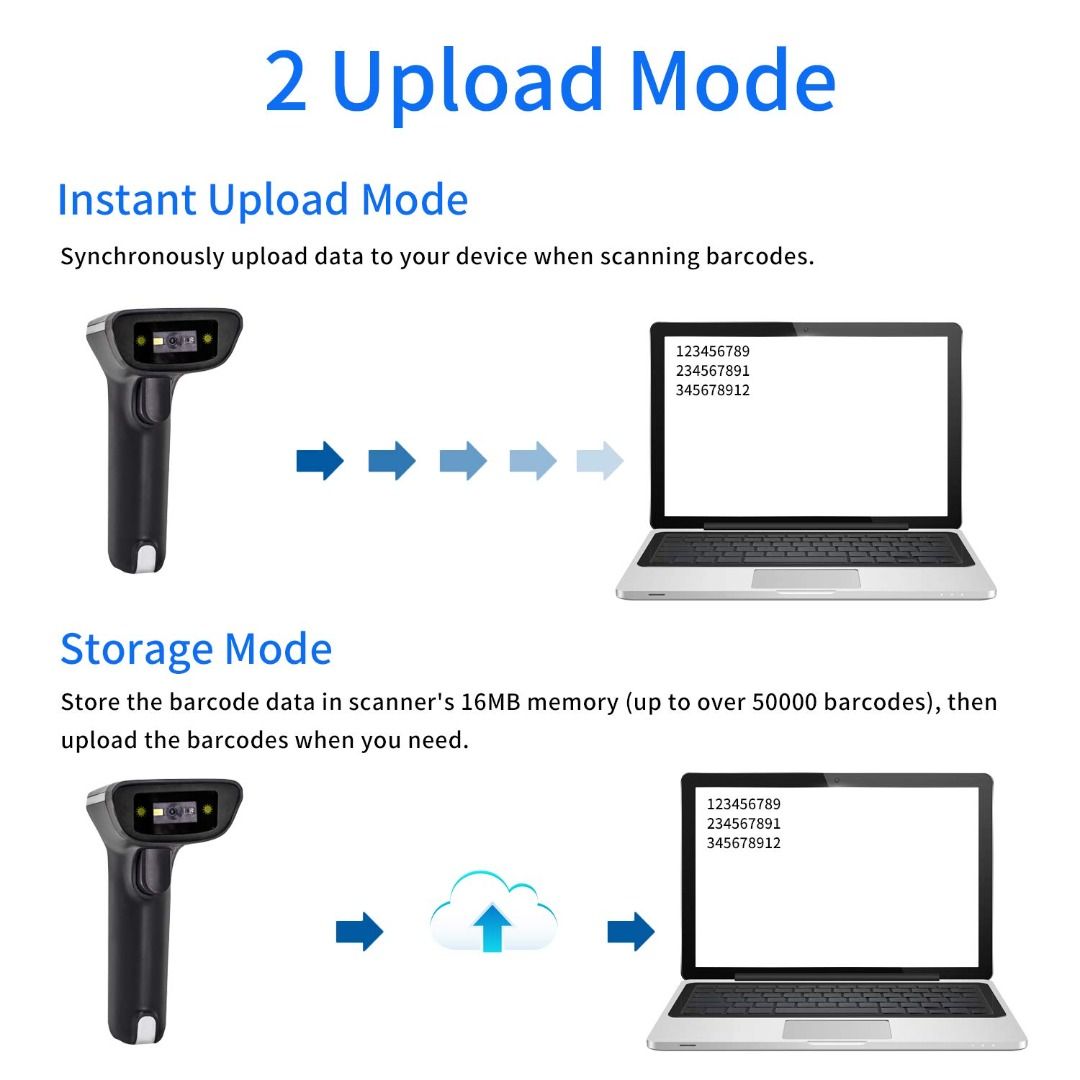 2 Upload Mode

Instant Upload Mode

Synchronously upload data to your device when scanning barcodes.

123456789
234567891
345678912

Storage Mode

Store the barcode data in scanner's 16MB memory (up to over 50000 barcodes), then upload the barcodes when you need.

123456789
234567891
345678912