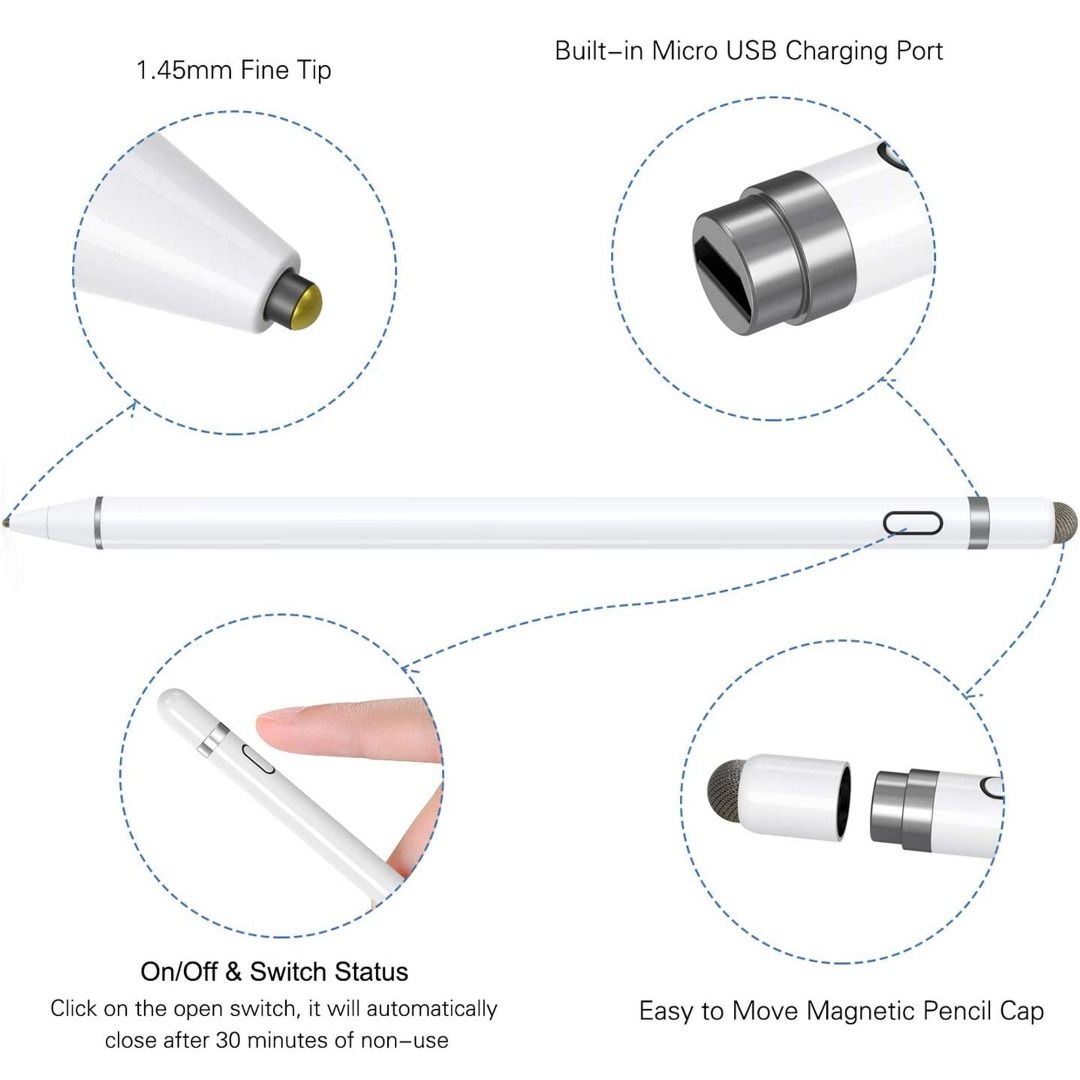 1.45mm Fine Tip

Built–in Micro USB Charging Port

On/Off & Switch Status

Click on the open switch, it will automatically close after 30 minutes of non–use

Easy to Move Magnetic Pencil Cap