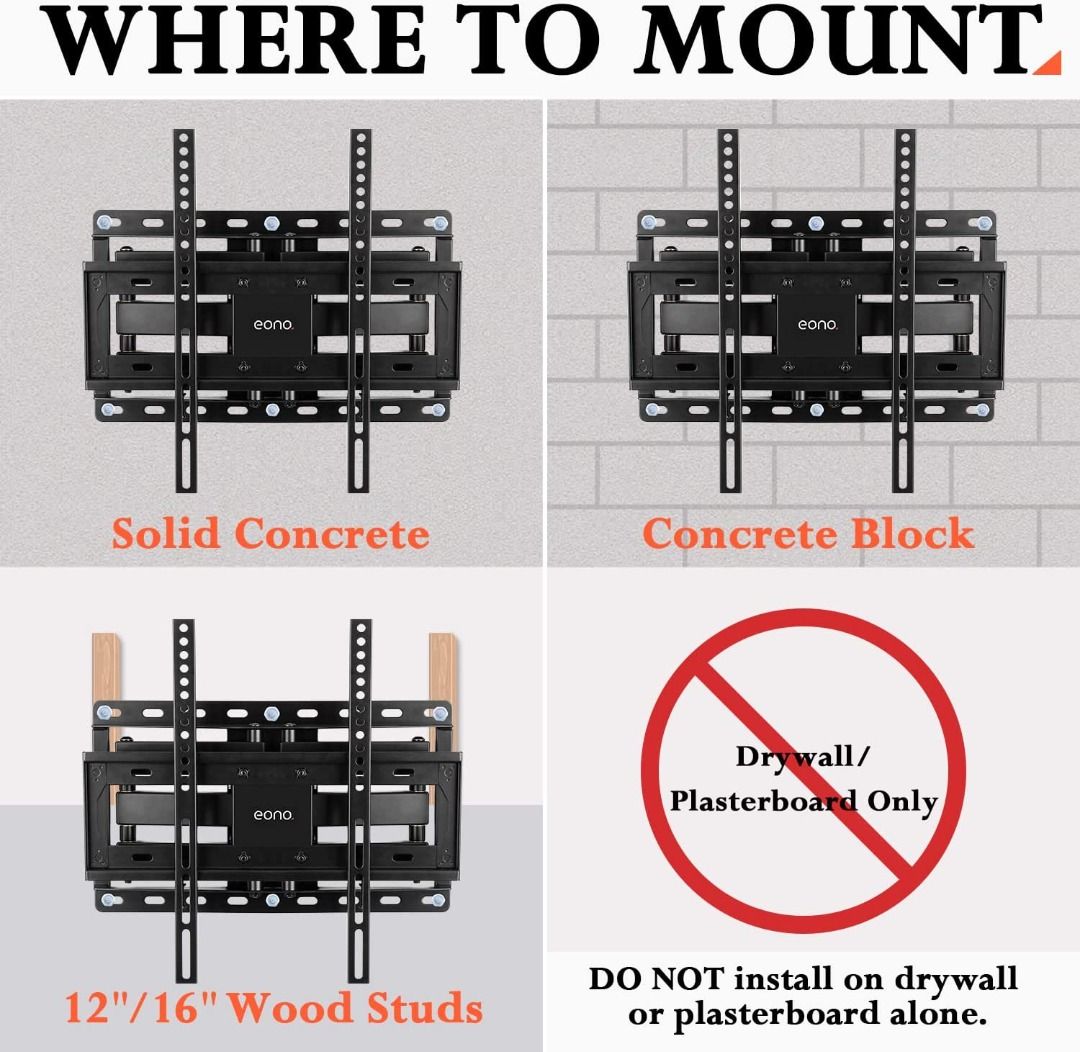 WHERE TO MOUNT

eono

Solid Concrete

eono

Concrete Block

eono

12"/16" Wood Studs

Drywall/
Plasterboard Only

DO NOT install on drywall or plasterboard alone.