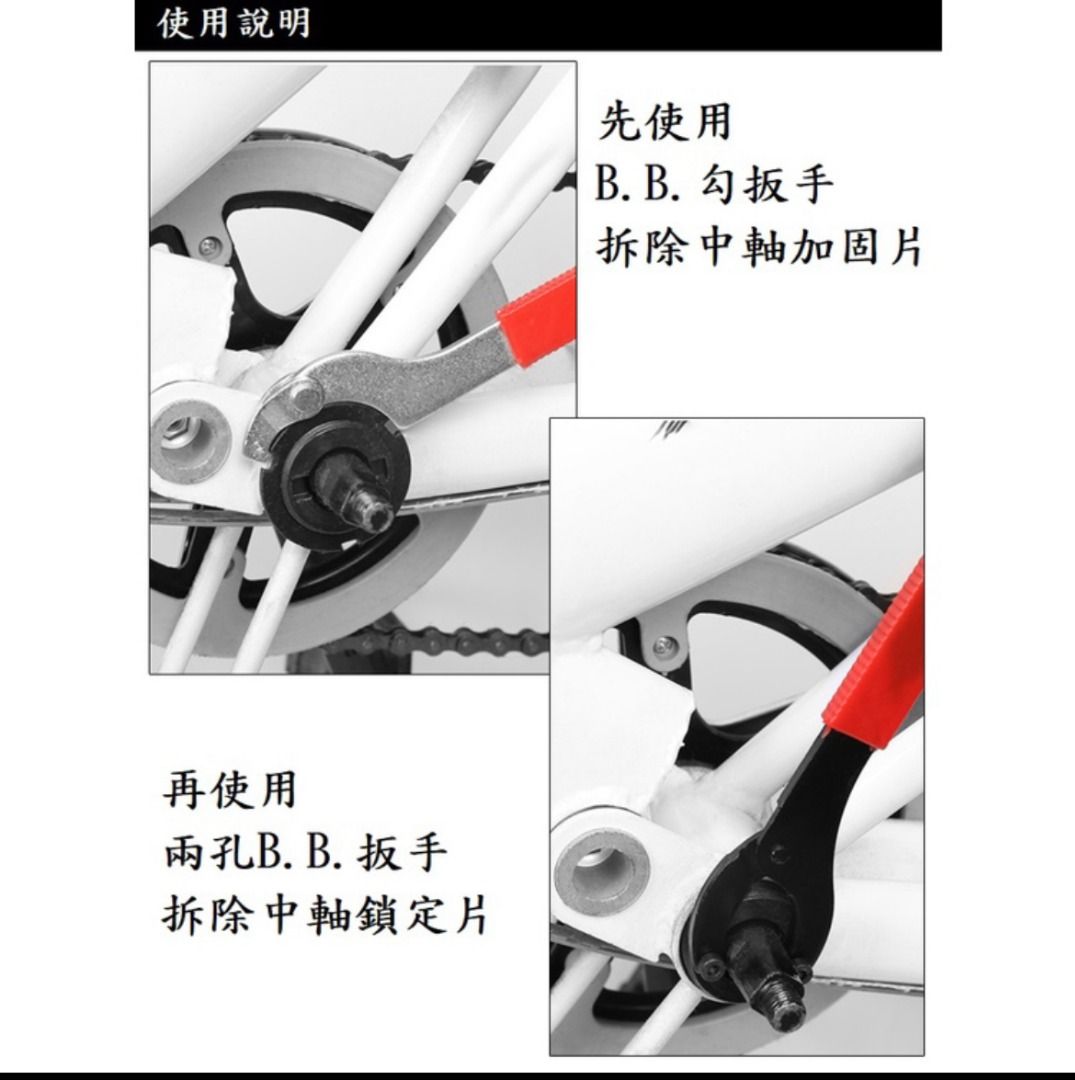 使用說明

先使用
B.B.勾扳手
拆除中軸加固片

再使用
兩孔B.B.扳手
拆除中軸鎖定片