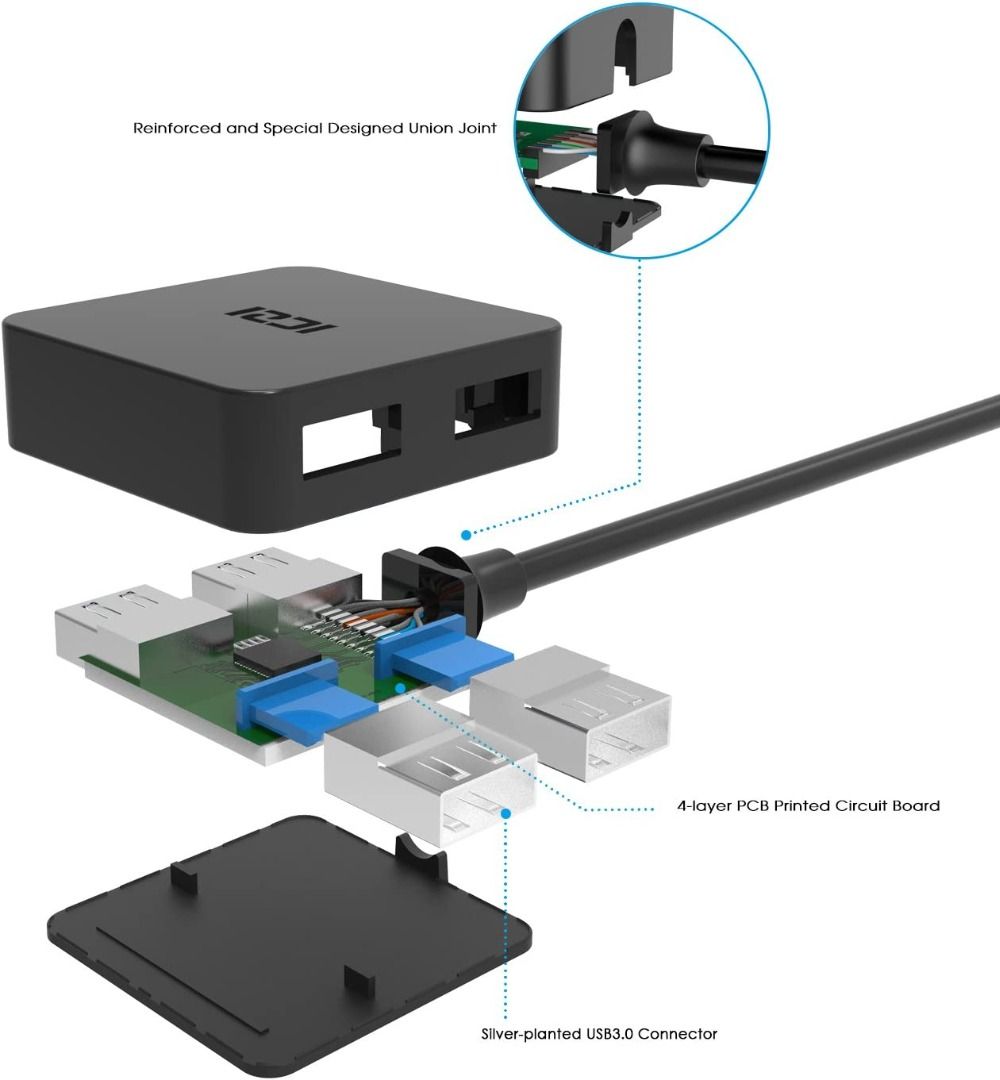 Reinforced and Special Designed Union Joint

ICZI

4-layer PCB Printed Circuit Board

Silver-planted USB3.0 Connector