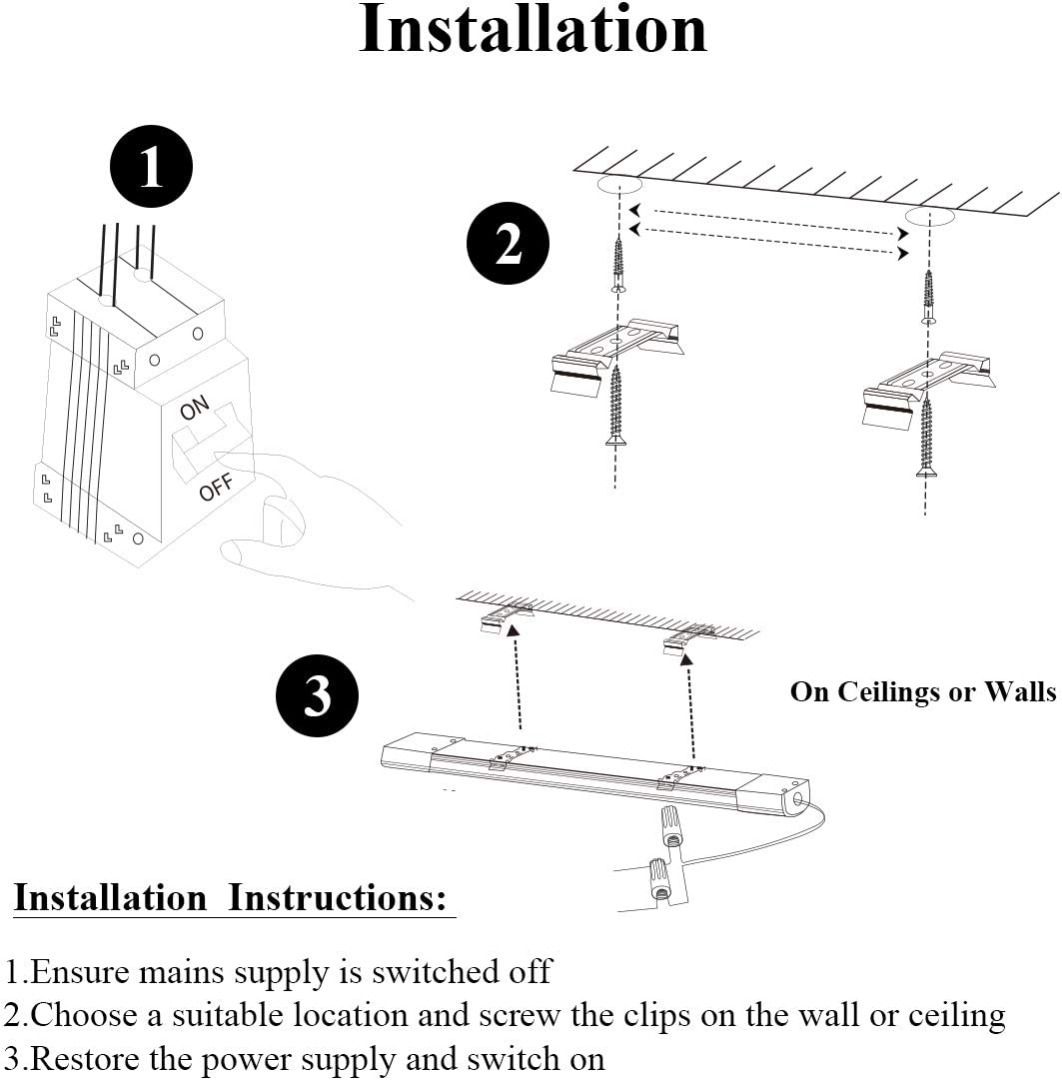 Installation

1

ON

OFF

2

3

On Ceilings or Walls

Installation Instructions:

1.Ensure mains supply is switched off
2.Choose a suitable location and screw the clips on the wall or ceiling
3.Restore the power supply and switch on