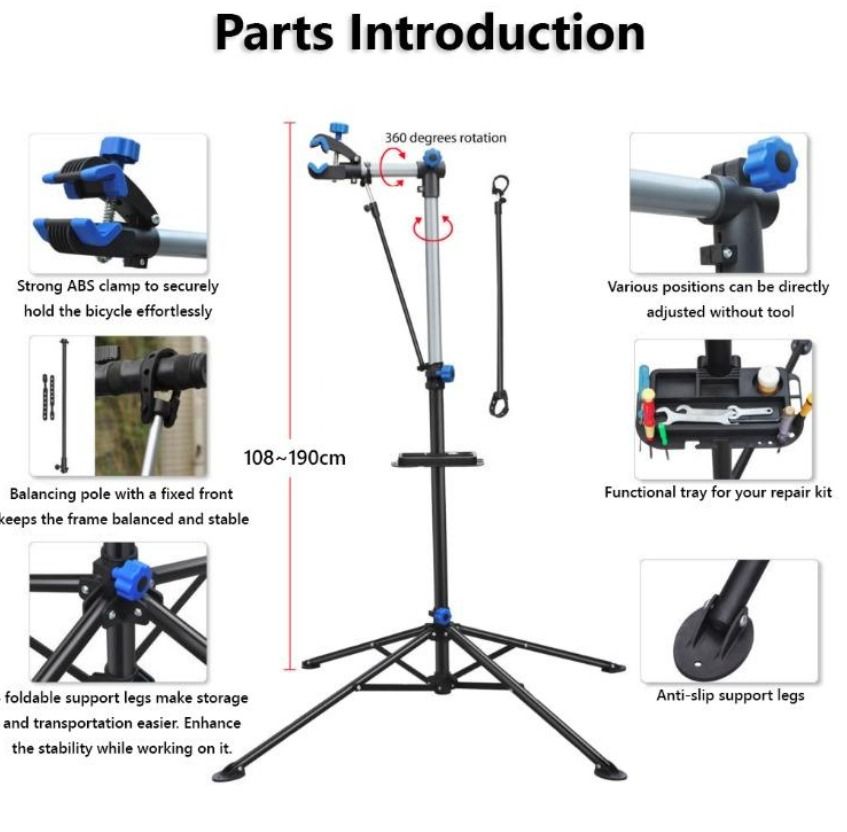 Parts Introduction

Strong ABS clamp to securely hold the bicycle effortlessly

Balancing pole with a fixed front keeps the frame balanced and stable

foldable support legs make storage and transportation easier. Enhance the stability while working on it.

360 degrees rotation

108~190cm

Various positions can be directly adjusted without tool

Functional tray for your repair kit

Anti-slip support legs