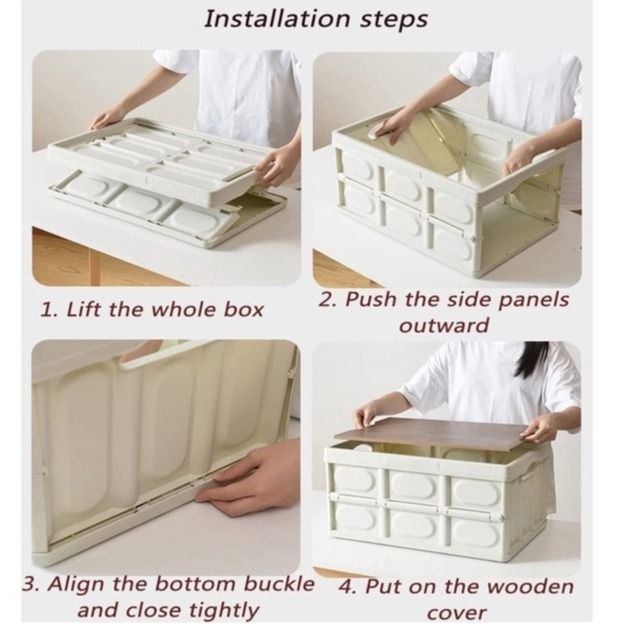 Installation steps

1. Lift the whole box

2. Push the side panels outward

3. Align the bottom buckle and close tightly

4. Put on the wooden cover