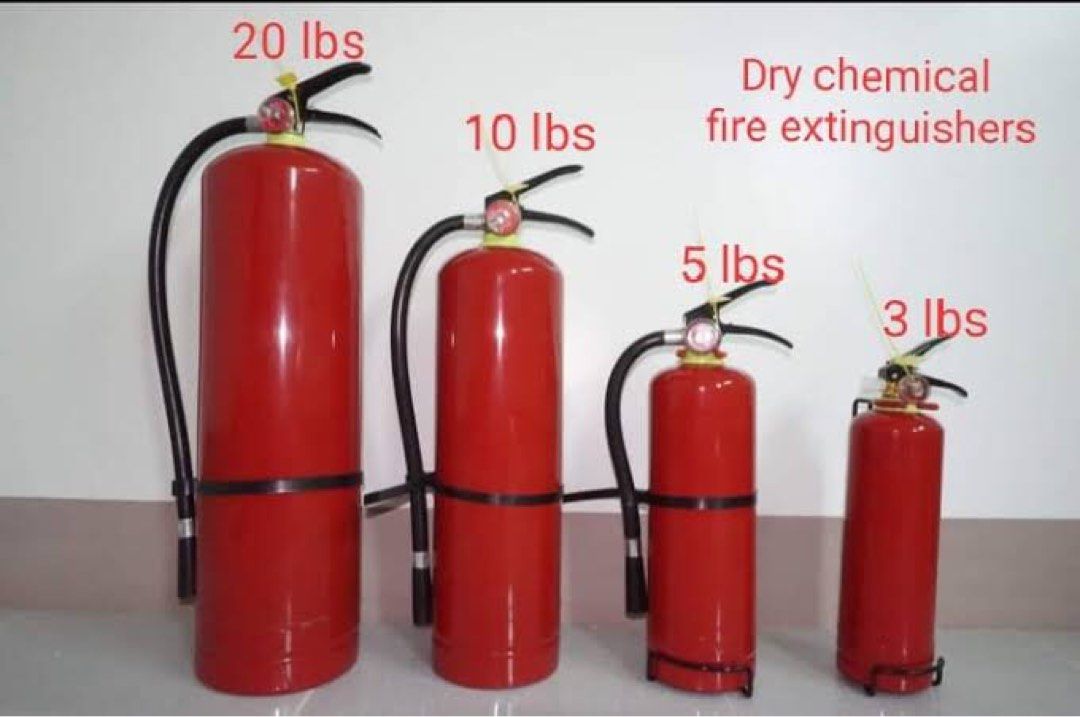 20 lbs

Dry chemical fire extinguishers

10 lbs

5 lbs

3 lbs