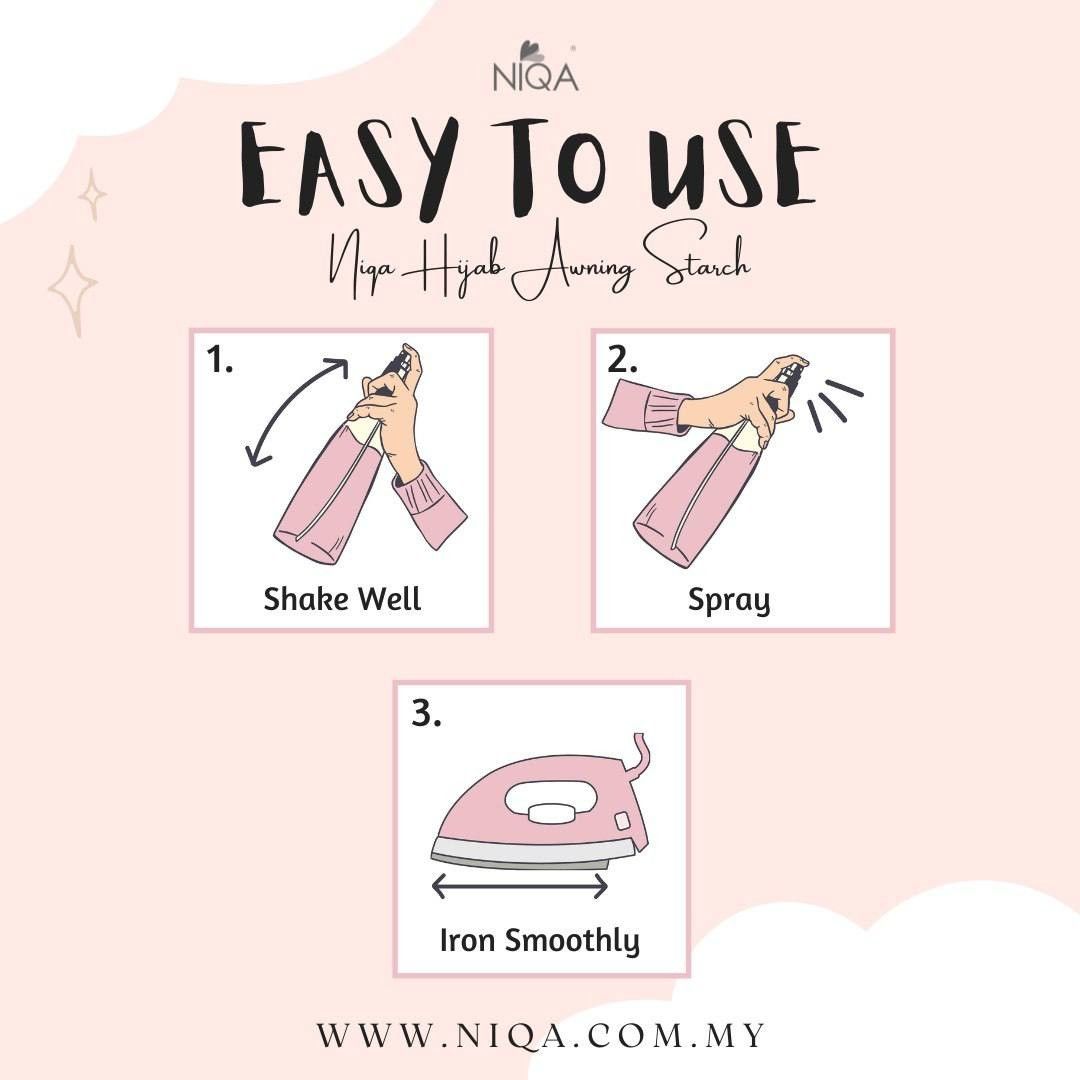 NIQA

EASY TO USE

Niqa Hijab Awning Starch

1.

Shake Well

2.

Spray

3.

Iron Smoothly

WWW.NIQA.COM.MY