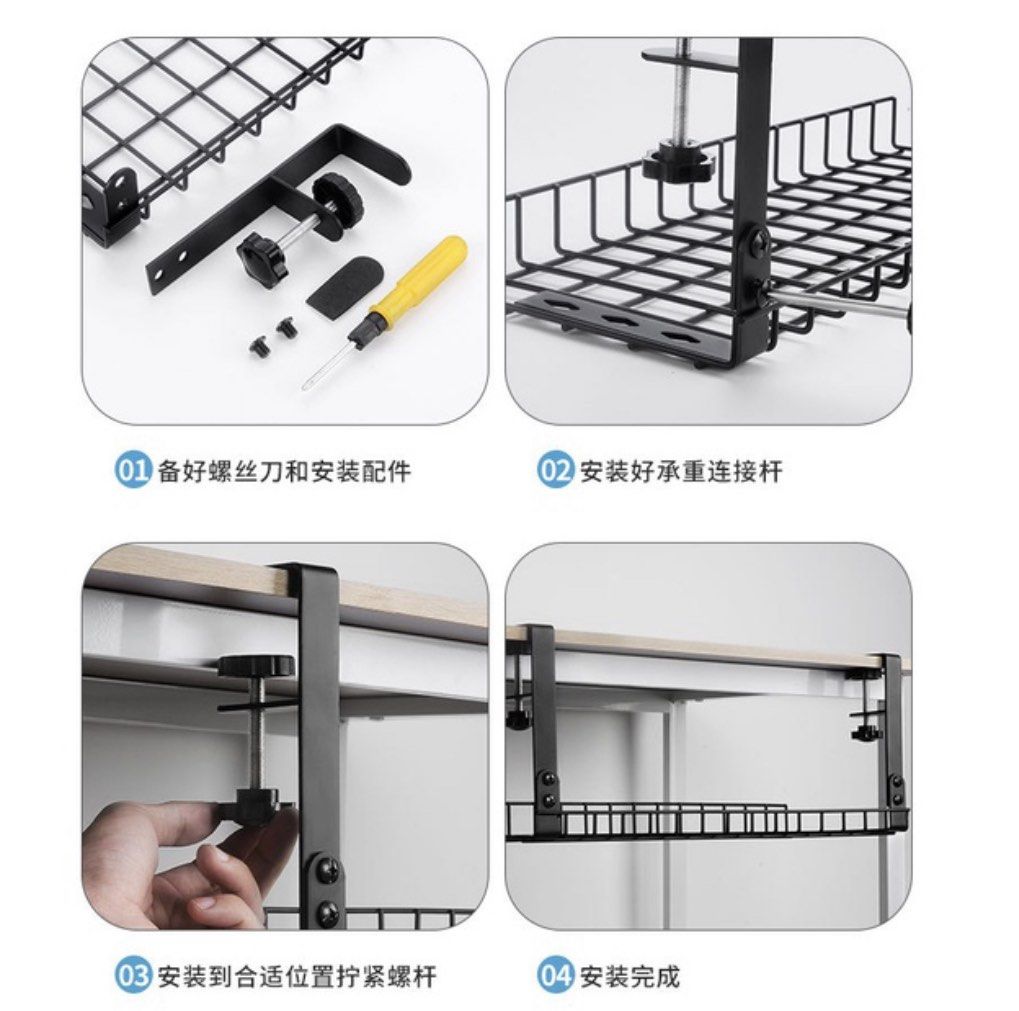 01 备好螺丝刀和安装配件

02 安装好承重连接杆

03 安装到合适位置拧紧螺杆

04 安装完成