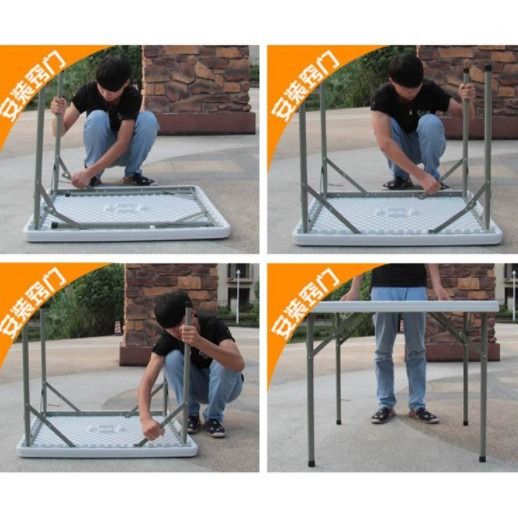 安装窍门

安装窍门

安装窍门

安装窍门