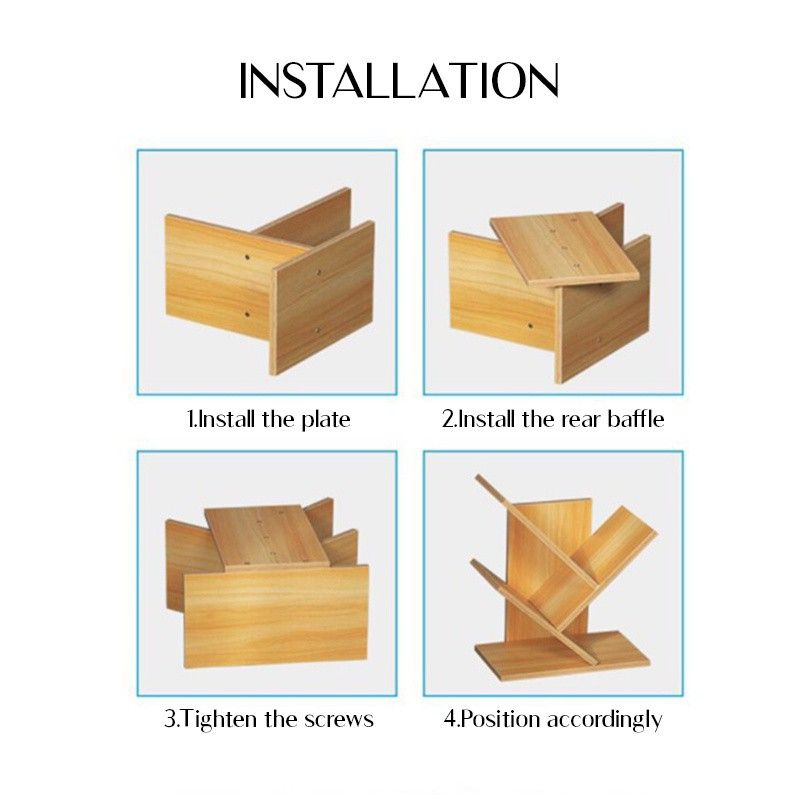 INSTALLATION

1.Install the plate

2.Install the rear baffle

3.Tighten the screws

4.Position accordingly