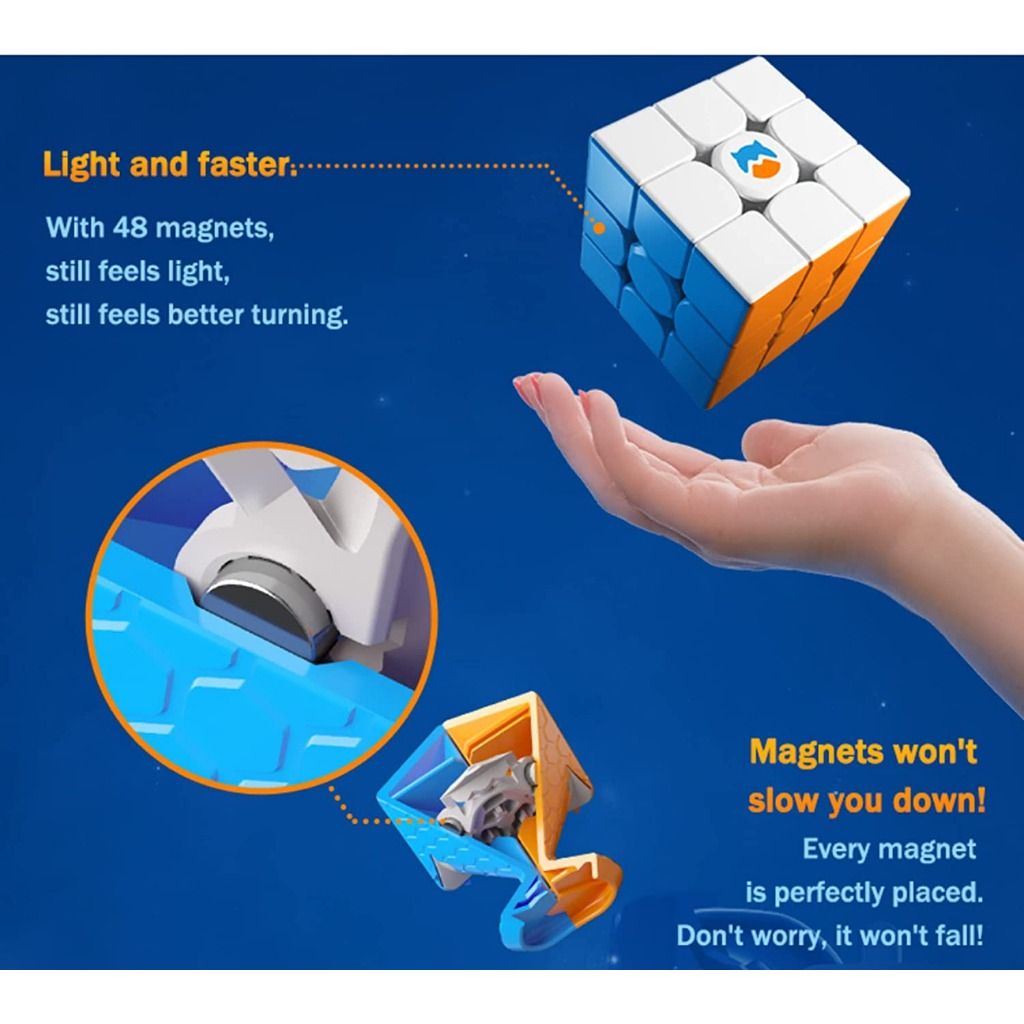 Light and faster.

With 48 magnets,
still feels light,
still feels better turning.

Magnets won't slow you down!

Every magnet is perfectly placed. Don't worry, it won't fall!