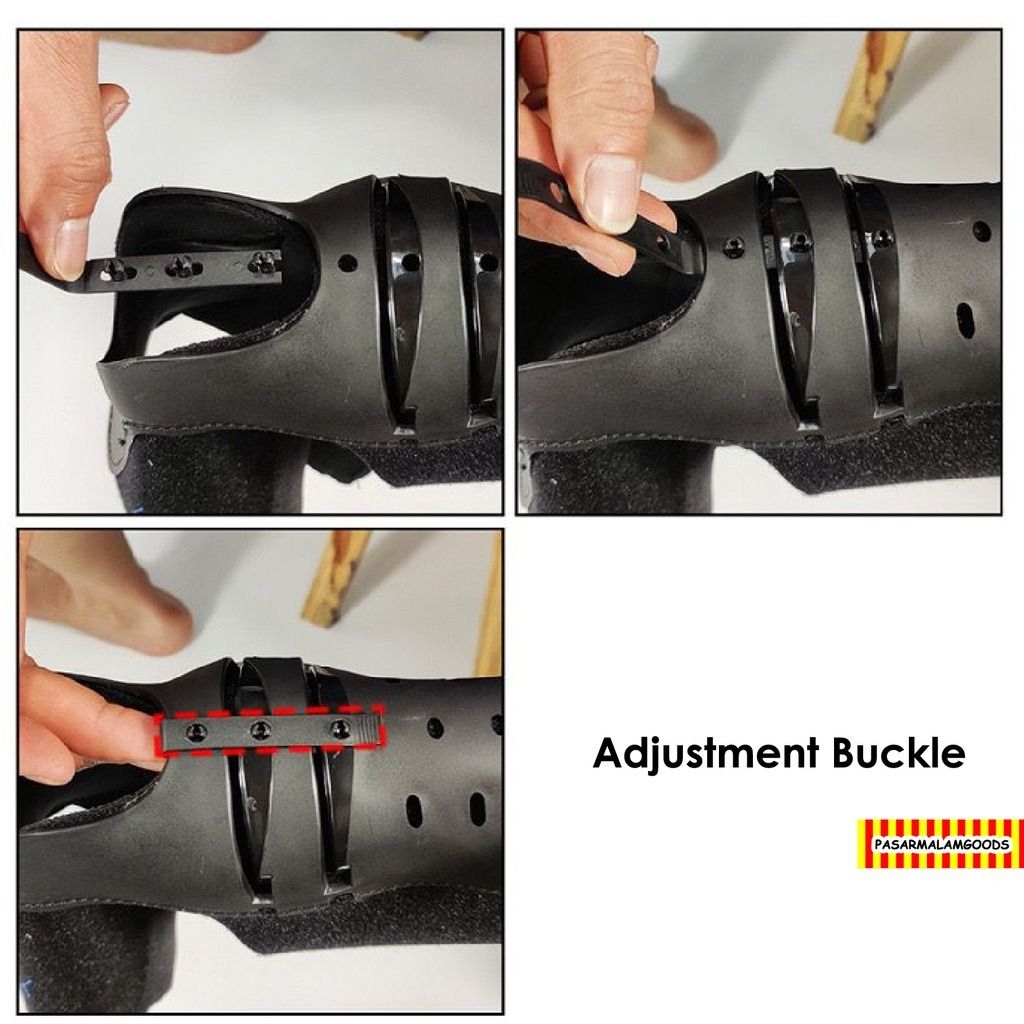 Adjustment Buckle

PASARMALAMGOODS