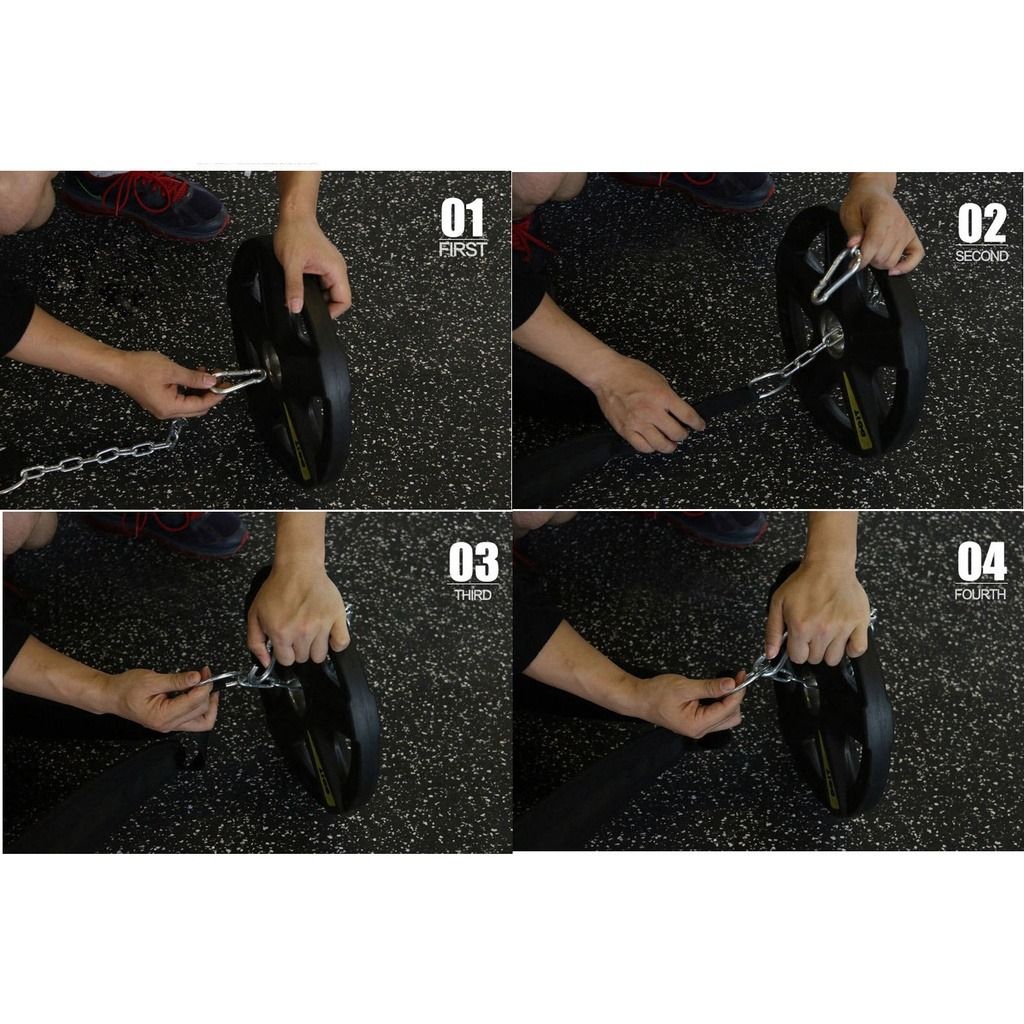 01
FIRST

02
SECOND

03
THIRD

04
FOURTH