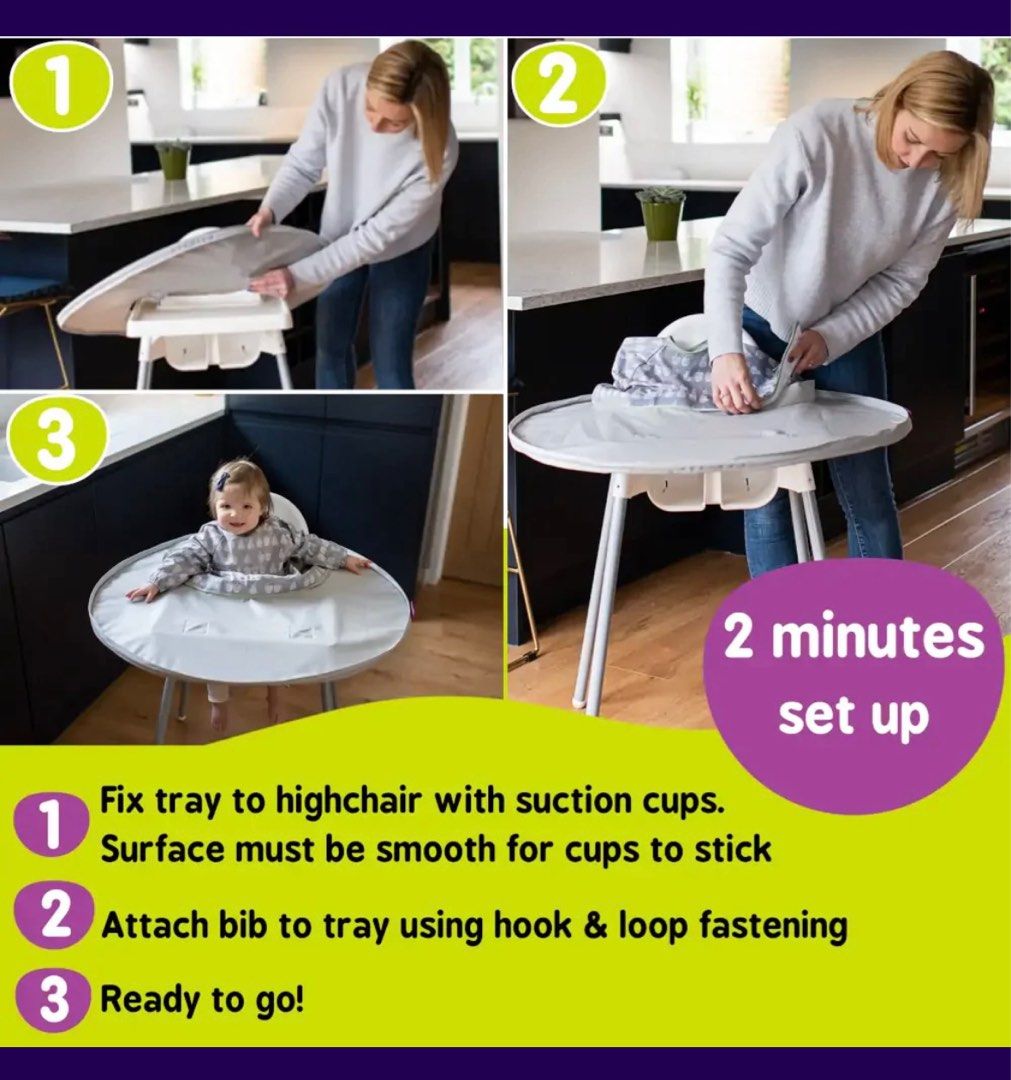 1

2

3

2 minutes set up

1 Fix tray to highchair with suction cups. Surface must be smooth for cups to stick

2 Attach bib to tray using hook & loop fastening

3 Ready to go!