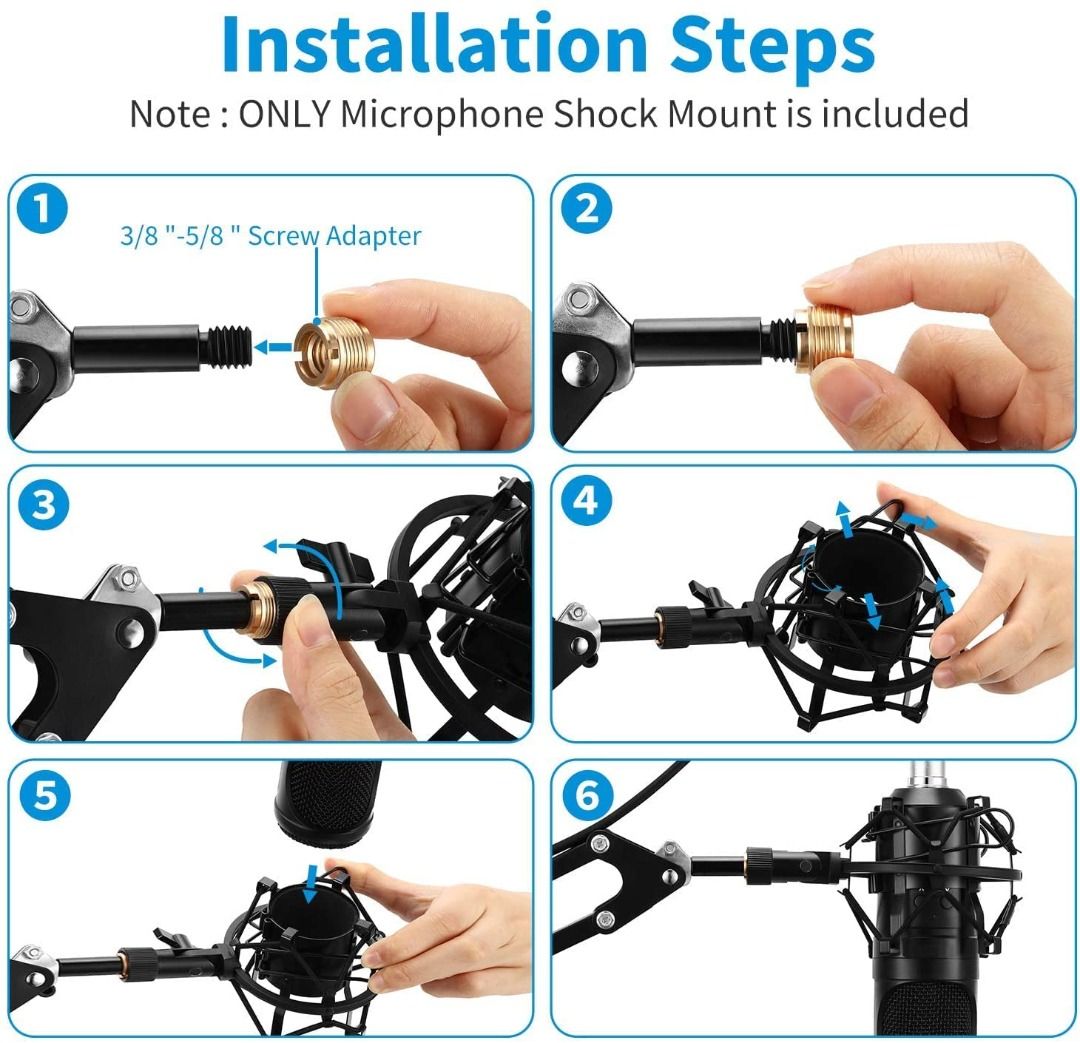 Installation Steps

Note : ONLY Microphone Shock Mount is included

1

3/8 "-5/8 " Screw Adapter

2

3

4

5

6