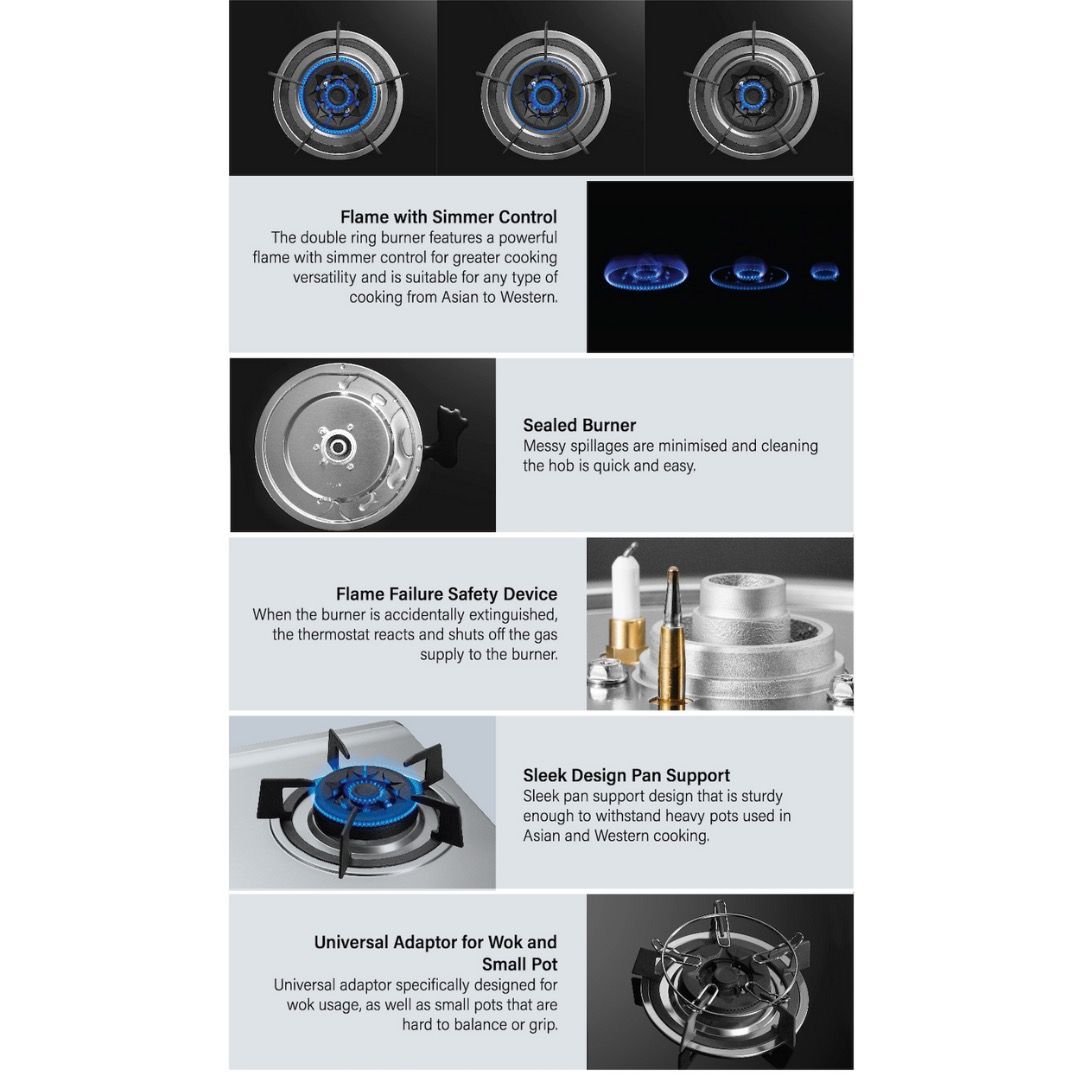 Flame with Simmer Control
The double ring burner features a powerful flame with simmer control for greater cooking versatility and is suitable for any type of cooking from Asian to Western.

Sealed Burner
Messy spillages are minimised and cleaning the hob is quick and easy.

Flame Failure Safety Device
When the burner is accidentally extinguished, the thermostat reacts and shuts off the gas supply to the burner.

Sleek Design Pan Support
Sleek pan support design that is sturdy enough to withstand heavy pots used in Asian and Western cooking.

Universal Adaptor for Wok and Small Pot
Universal adaptor specifically designed for wok usage, as well as small pots that are hard to balance or grip.