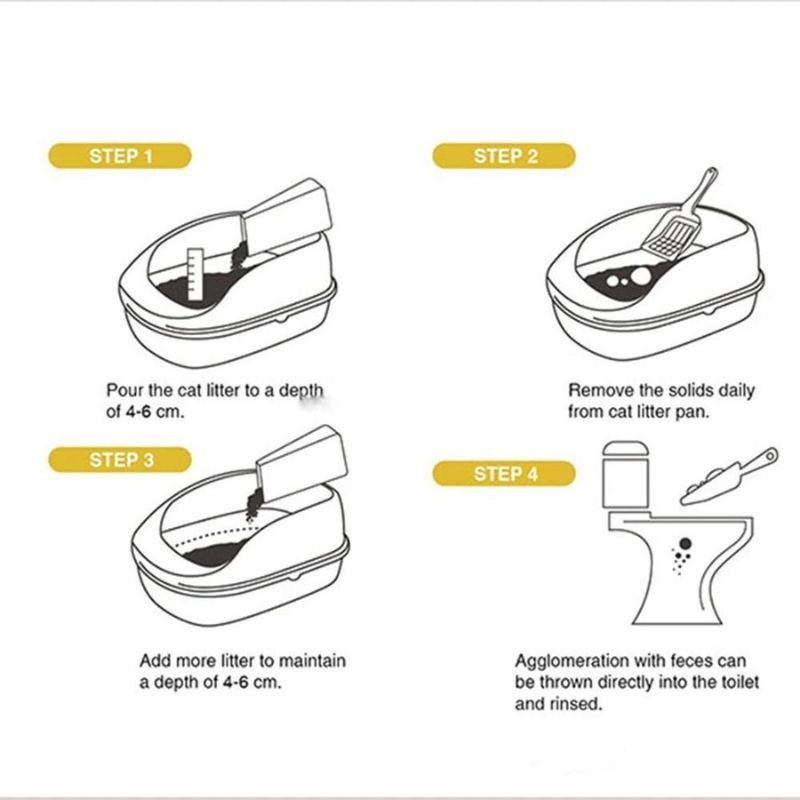 STEP 1

Pour the cat litter to a depth of 4-6 cm.

STEP 2

Remove the solids daily from cat litter pan.

STEP 3

Add more litter to maintain a depth of 4-6 cm.

STEP 4

Agglomeration with feces can be thrown directly into the toilet and rinsed.