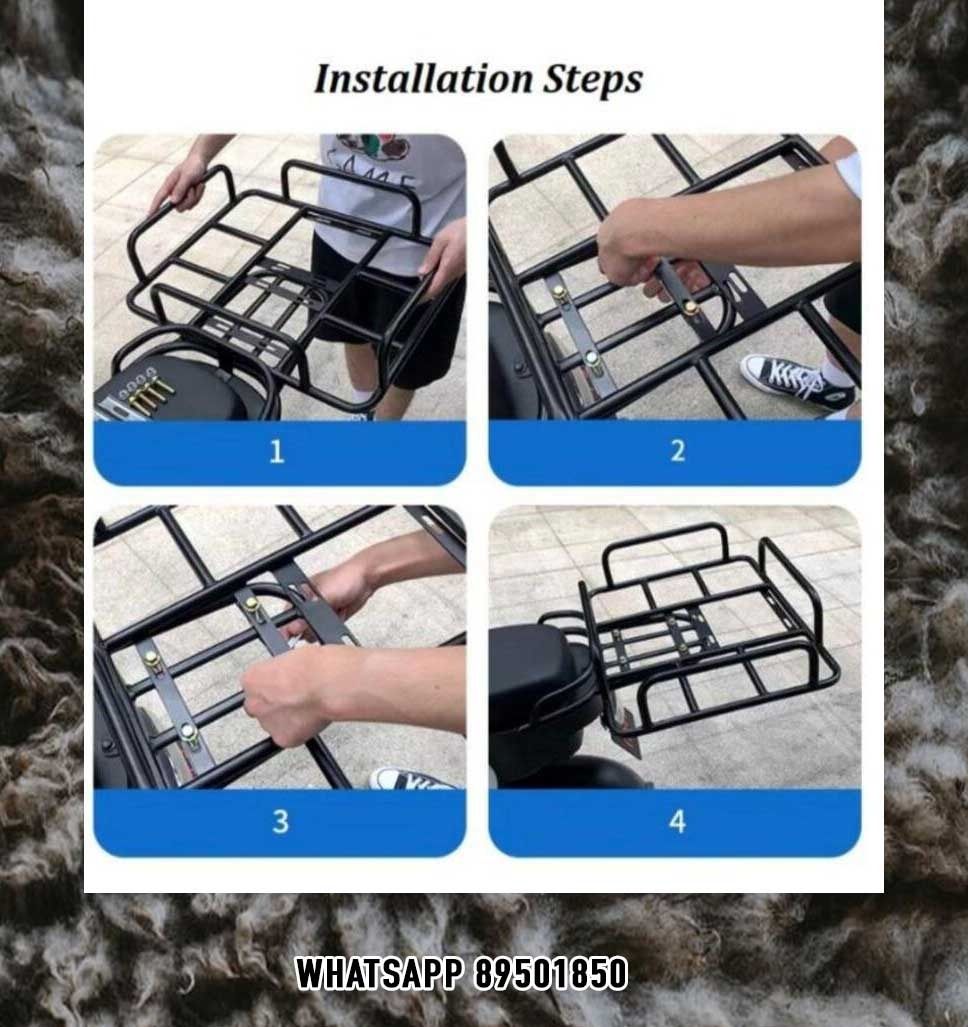 Installation Steps

1

2

3

4

WHATSAPP 89501850