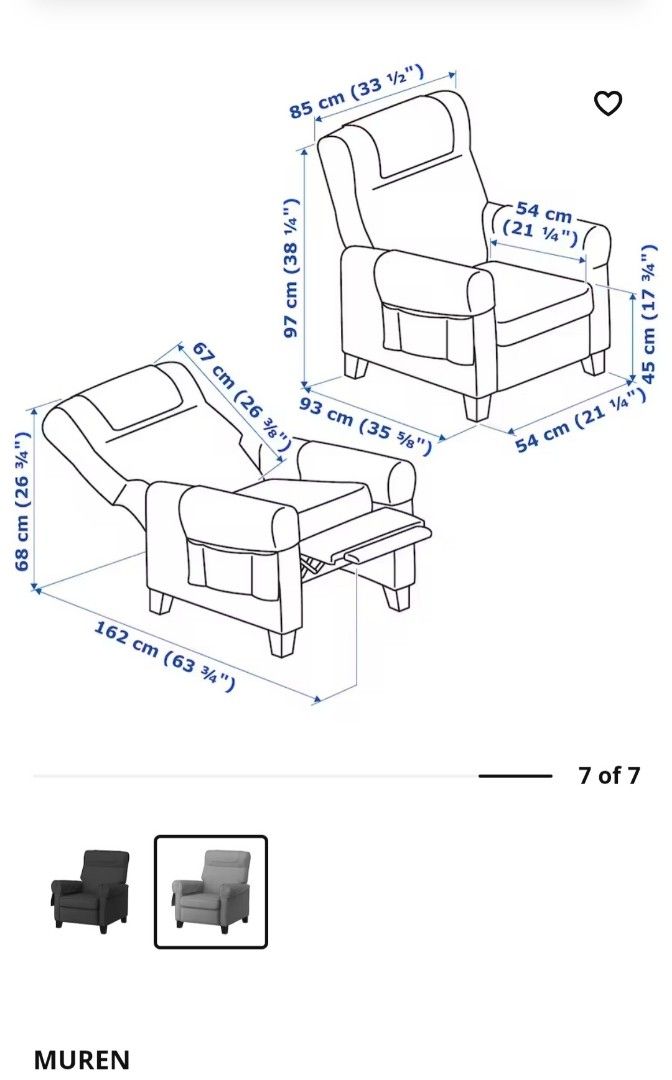 85 cm (33 ½")

97 cm (38 ¼")

54 cm (21 ¼")

45 cm (17 ¾")

93 cm (35 ⅝")

54 cm (21 ¼")

67 cm (26 ⅜")

68 cm (26 ¾")

162 cm (63 ¾")

7 of 7

MUREN