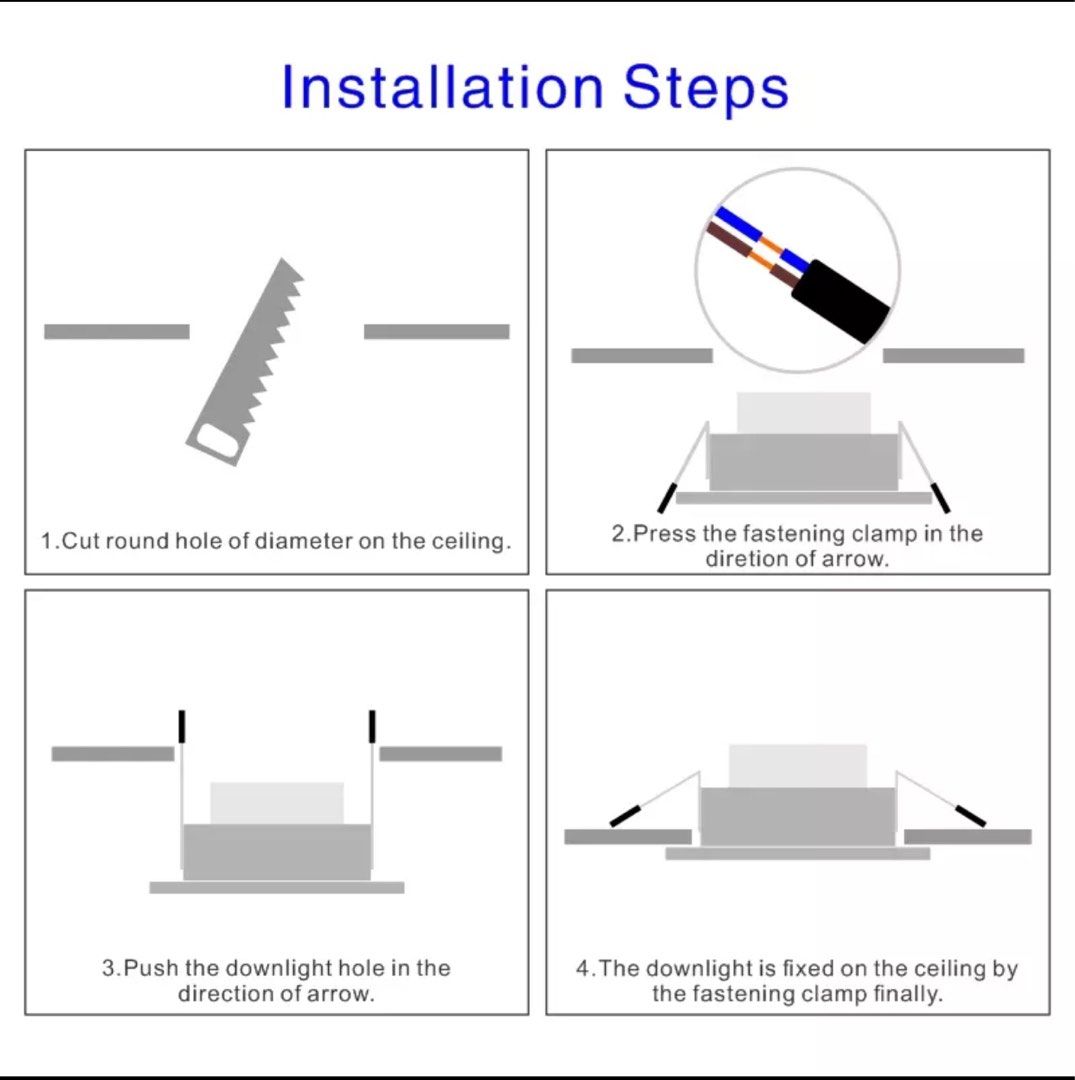 Installation Steps

1.Cut round hole of diameter on the ceiling.

2.Press the fastening clamp in the diretion of arrow.

3.Push the downlight hole in the direction of arrow.

4.The downlight is fixed on the ceiling by the fastening clamp finally.