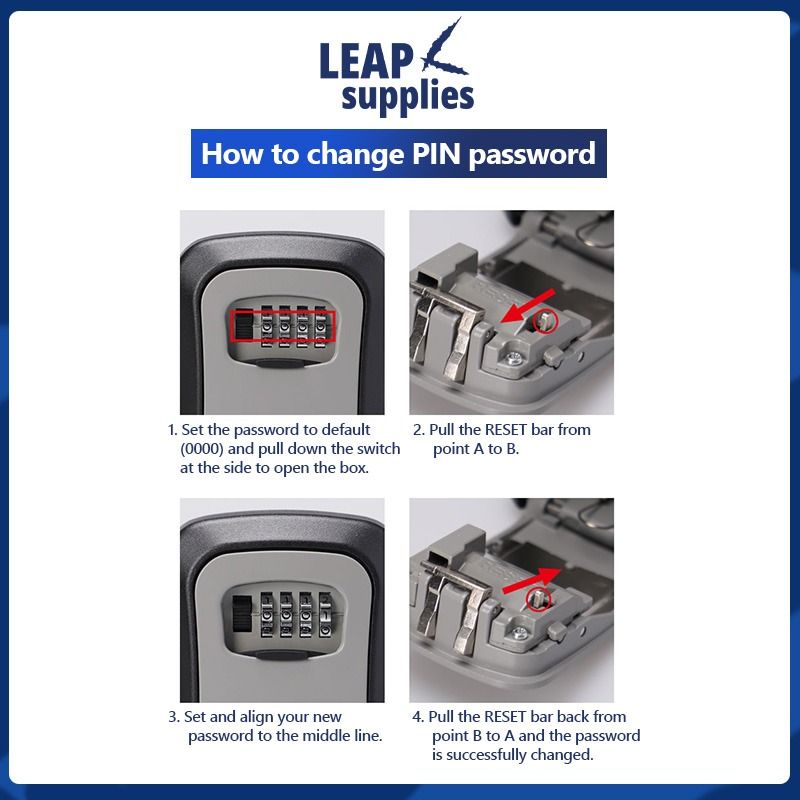 LEAP supplies

How to change PIN password

1. Set the password to default (0000) and pull down the switch at the side to open the box.

2. Pull the RESET bar from point A to B.

3. Set and align your new password to the middle line.

4. Pull the RESET bar back from point B to A and the password is successfully changed.