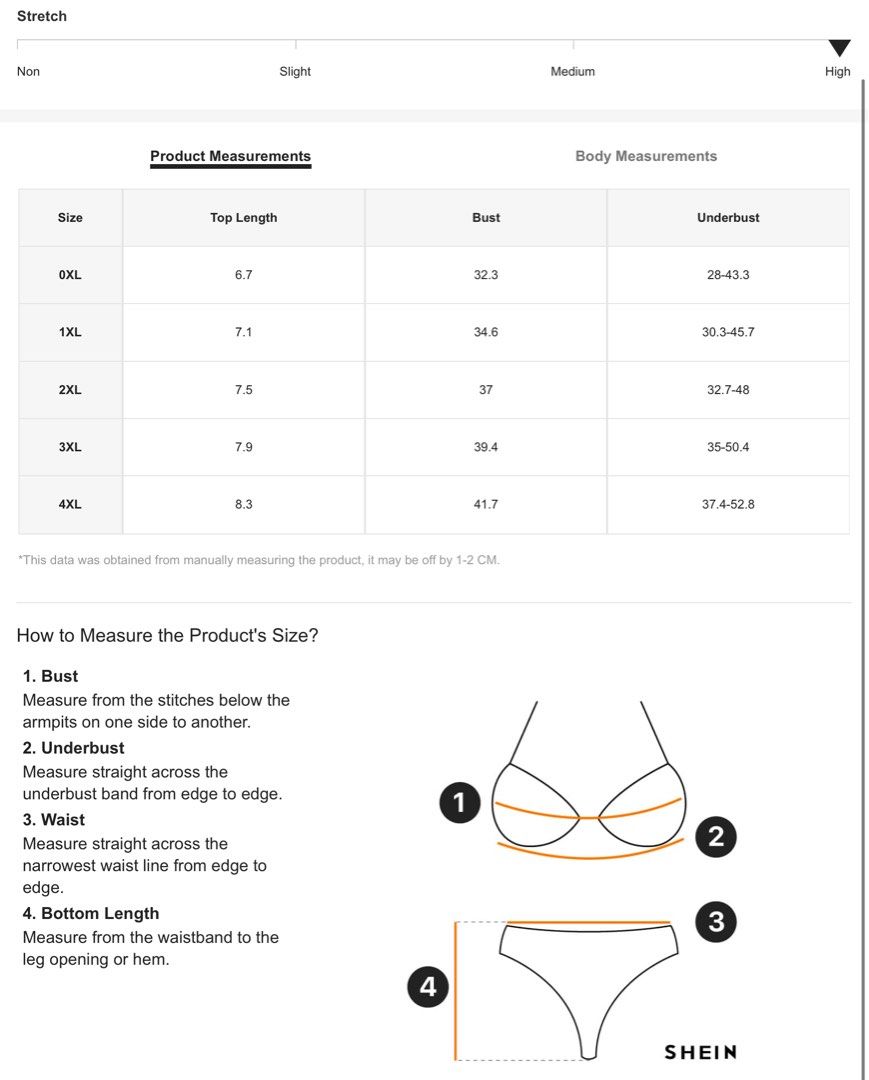 Stretch

Non Slight Medium High

Product Measurements Body Measurements

| Size | Top Length | Bust | Underbust |
|---|---|---|---|
| 0XL | 6.7 | 32.3 | 28-43.3 |
| 1XL | 7.1 | 34.6 | 30.3-45.7 |
| 2XL | 7.5 | 37 | 32.7-48 |
| 3XL | 7.9 | 39.4 | 35-50.4 |
| 4XL | 8.3 | 41.7 | 37.4-52.8 |

*This data was obtained from manually measuring the product, it may be off by 1-2 CM.

How to Measure the Product's Size?

1. Bust
Measure from the stitches below the armpits on one side to another.

2. Underbust
Measure straight across the underbust band from edge to edge.

3. Waist
Measure straight across the narrowest waist line from edge to edge.

4. Bottom Length
Measure from the waistband to the leg opening or hem.

1
2
3
4
SHEIN