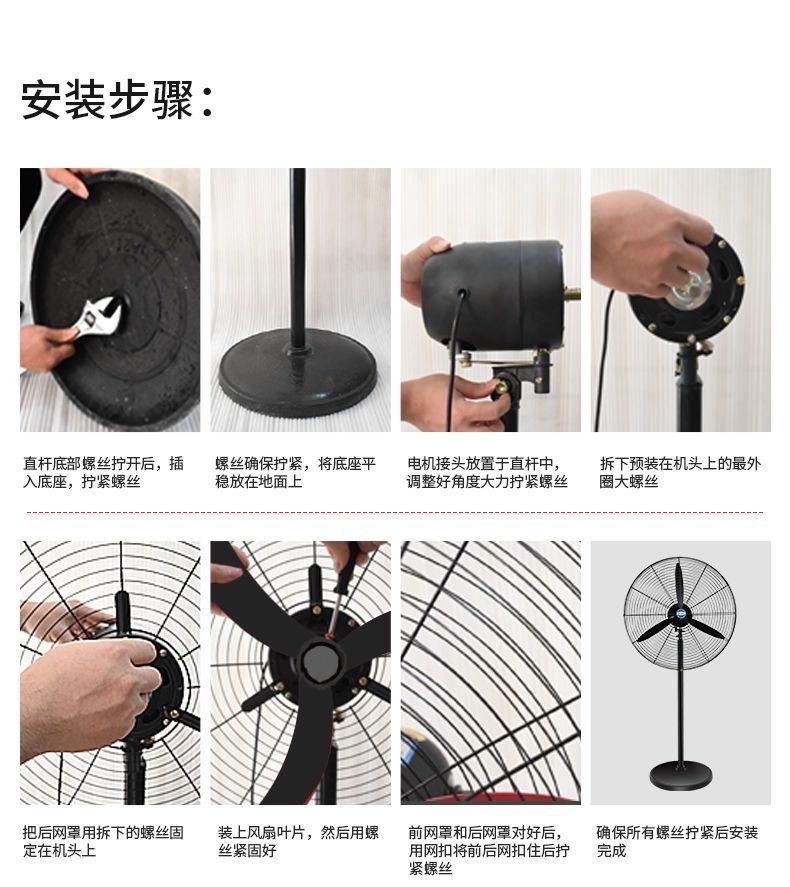 安装步骤：

直杆底部螺丝拧开后，插入底座，拧紧螺丝

螺丝确保拧紧，将底座平稳放在地面上

电机接头放置于直杆中，调整好角度大力拧紧螺丝

拆下预装在机头上的最外圈大螺丝

把后网罩用拆下的螺丝固定在机头上

装上风扇叶片，然后用螺丝紧固好

前网罩和后网罩对好后，用网扣将前后网扣住后拧紧螺丝

确保所有螺丝拧紧后安装完成