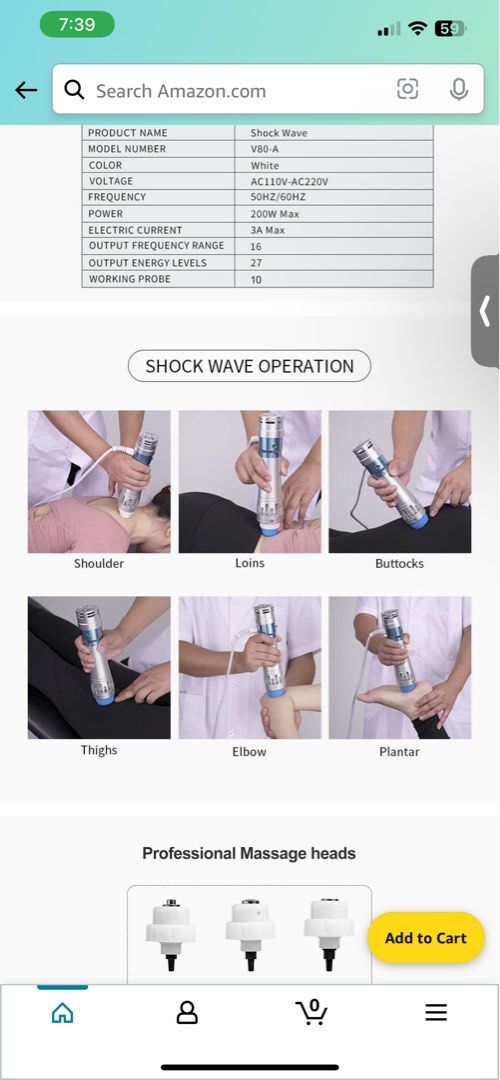 7:39

59

Search Amazon.com

| PRODUCT NAME | Shock Wave |
|---|---|
| MODEL NUMBER | V80-A |
| COLOR | White |
| VOLTAGE | AC110V-AC220V |
| FREQUENCY | 50HZ/60HZ |
| POWER | 200W Max |
| ELECTRIC CURRENT | 3A Max |
| OUTPUT FREQUENCY RANGE | 16 |
| OUTPUT ENERGY LEVELS | 27 |
| WORKING PROBE | 10 |

SHOCK WAVE OPERATION

Shoulder

Loins

Buttocks

Thighs

Elbow

Plantar

Professional Massage heads

Add to Cart

0