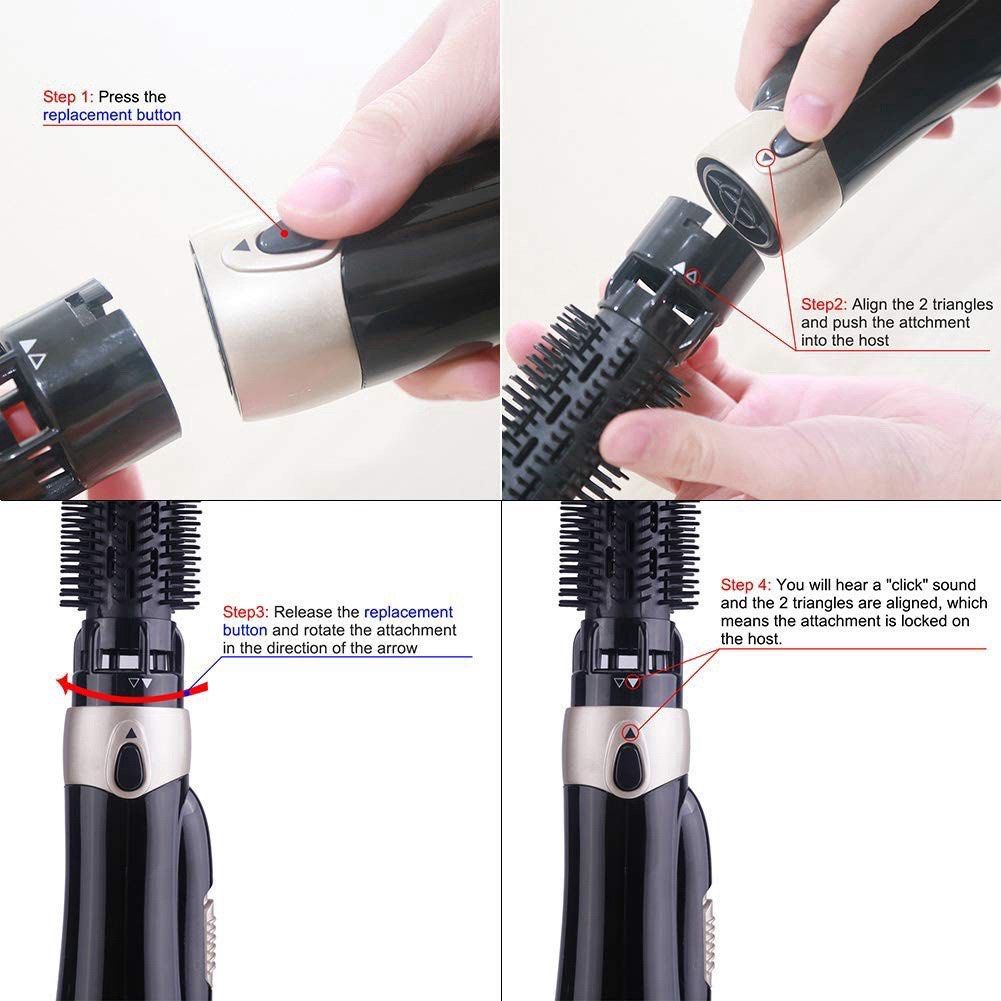 Step 1: Press the replacement button

Step2: Align the 2 triangles and push the attchment into the host

Step3: Release the replacement button and rotate the attachment in the direction of the arrow

Step 4: You will hear a "click" sound and the 2 triangles are aligned, which means the attachment is locked on the host.