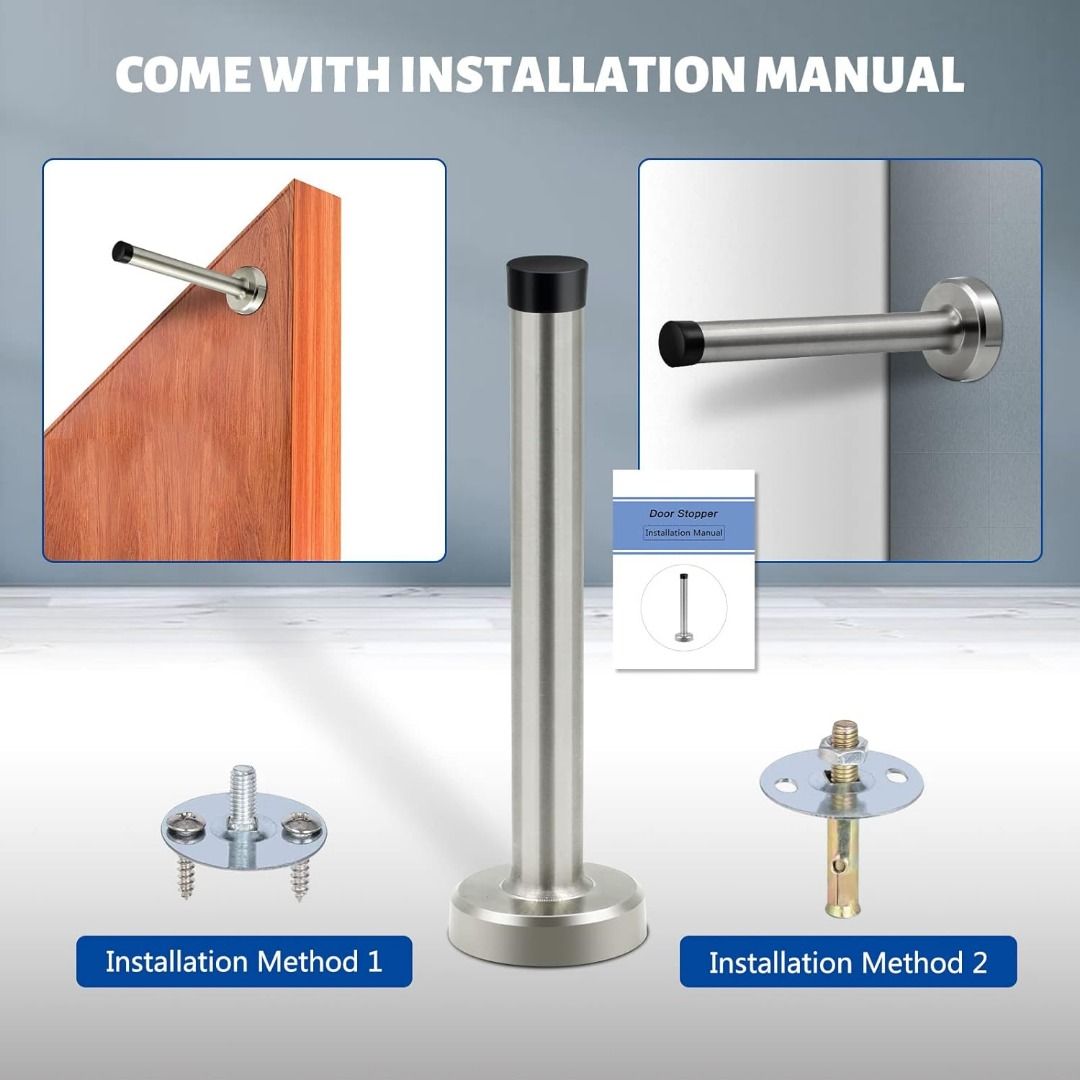 COME WITH INSTALLATION MANUAL

Door Stopper

Installation Manual

Installation Method 1

Installation Method 2