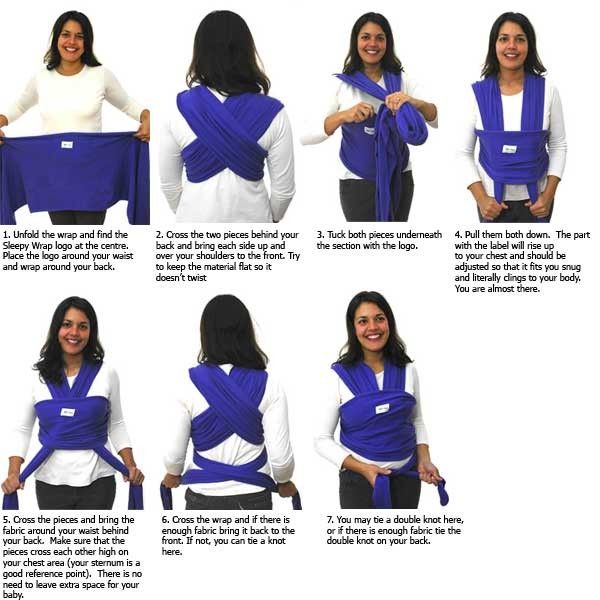 1. Unfold the wrap and find the Sleepy Wrap logo at the centre. Place the logo around your waist and wrap around your back.

2. Cross the two pieces behind your back and bring each side up and over your shoulders to the front. Try to keep the material flat so it doesn't twist

3. Tuck both pieces underneath the section with the logo.

4. Pull them both down. The part with the label will rise up to your chest and should be adjusted so that it fits you snug and literally clings to your body. You are almost there.

5. Cross the pieces and bring the fabric around your waist behind your back. Make sure that the pieces cross each other high on your chest area (your sternum is a good reference point). There is no need to leave extra space for your baby.

6. Cross the wrap and if there is enough fabric bring it back to the front. If not, you can tie a knot here.

7. You may tie a double knot here, or if there is enough fabric tie the double knot on your back.