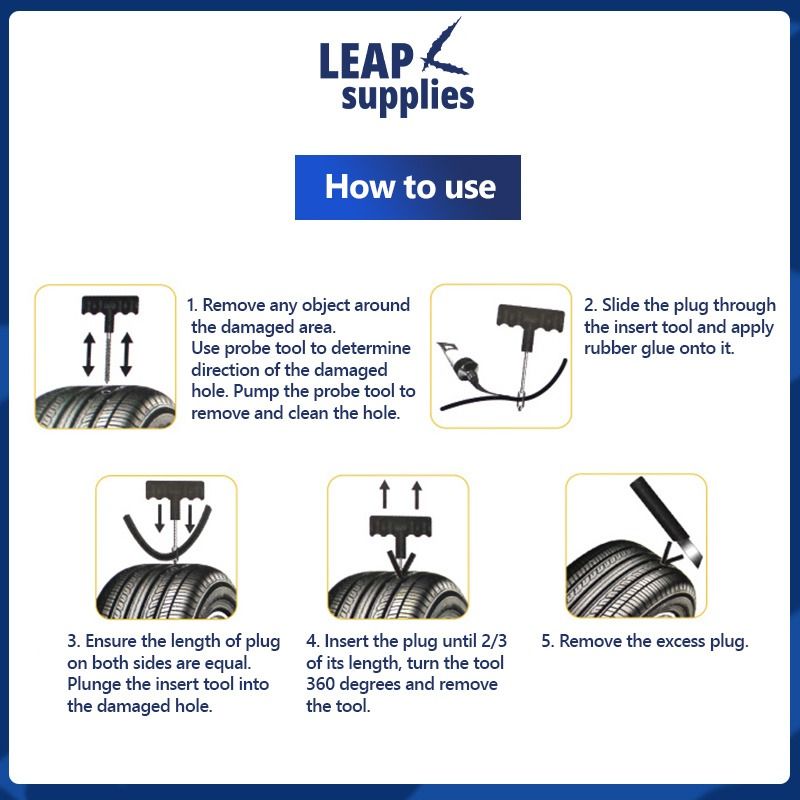 LEAP supplies

How to use

1. Remove any object around the damaged area. Use probe tool to determine direction of the damaged hole. Pump the probe tool to remove and clean the hole.

2. Slide the plug through the insert tool and apply rubber glue onto it.

3. Ensure the length of plug on both sides are equal. Plunge the insert tool into the damaged hole.

4. Insert the plug until 2/3 of its length, turn the tool 360 degrees and remove the tool.

5. Remove the excess plug.