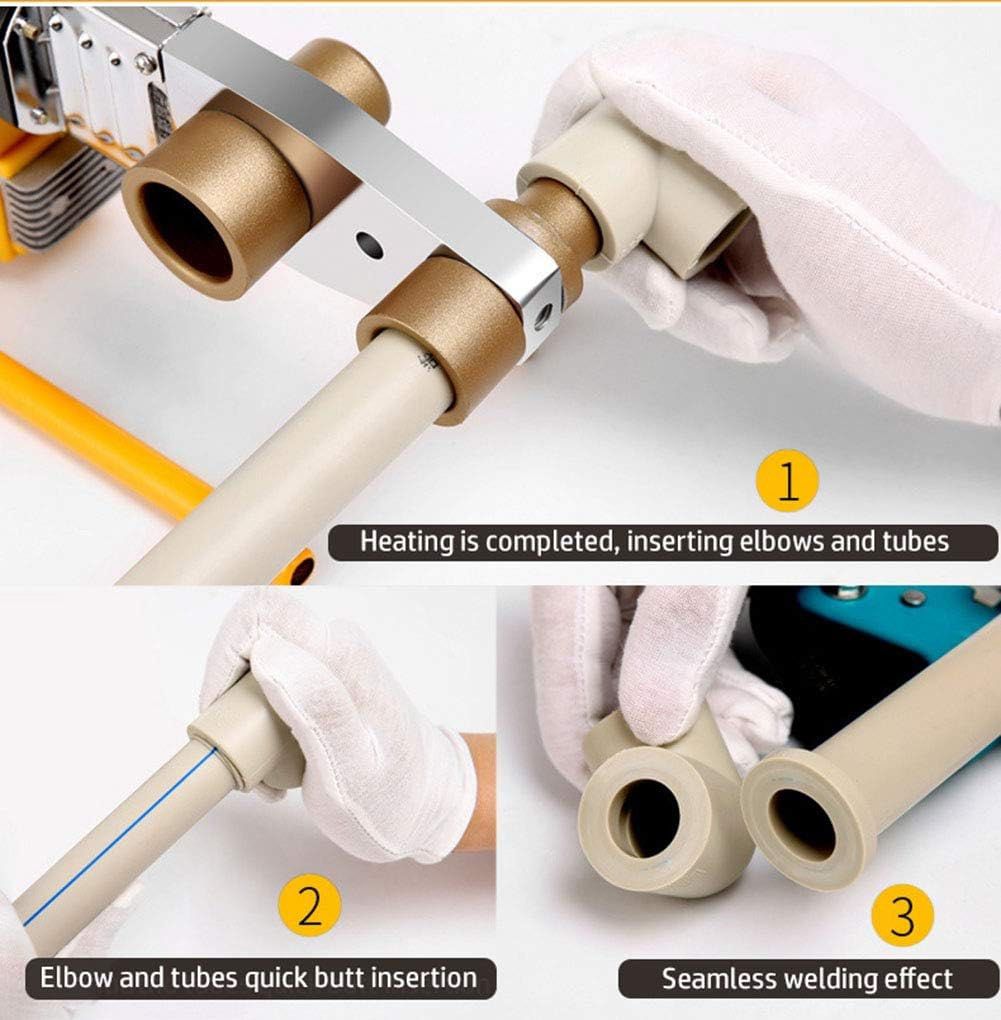 1
Heating is completed, inserting elbows and tubes

2
Elbow and tubes quick butt insertion

3
Seamless welding effect