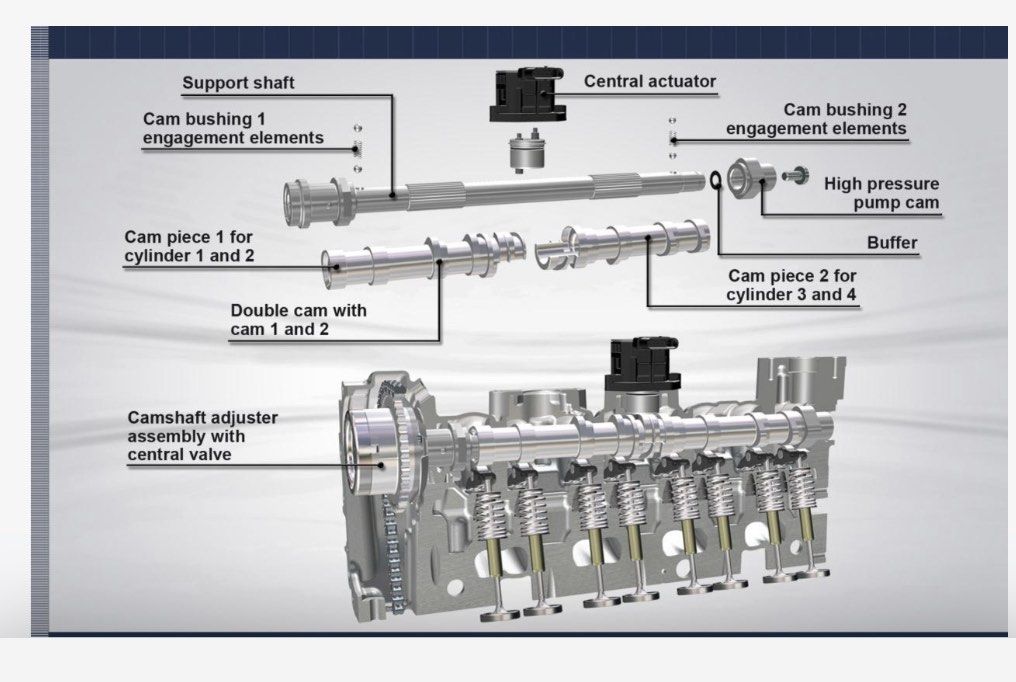 Support shaft

Central actuator

Cam bushing 1 engagement elements

Cam bushing 2 engagement elements

High pressure pump cam

Buffer

Cam piece 1 for cylinder 1 and 2

Cam piece 2 for cylinder 3 and 4

Double cam with cam 1 and 2

Camshaft adjuster assembly with central valve