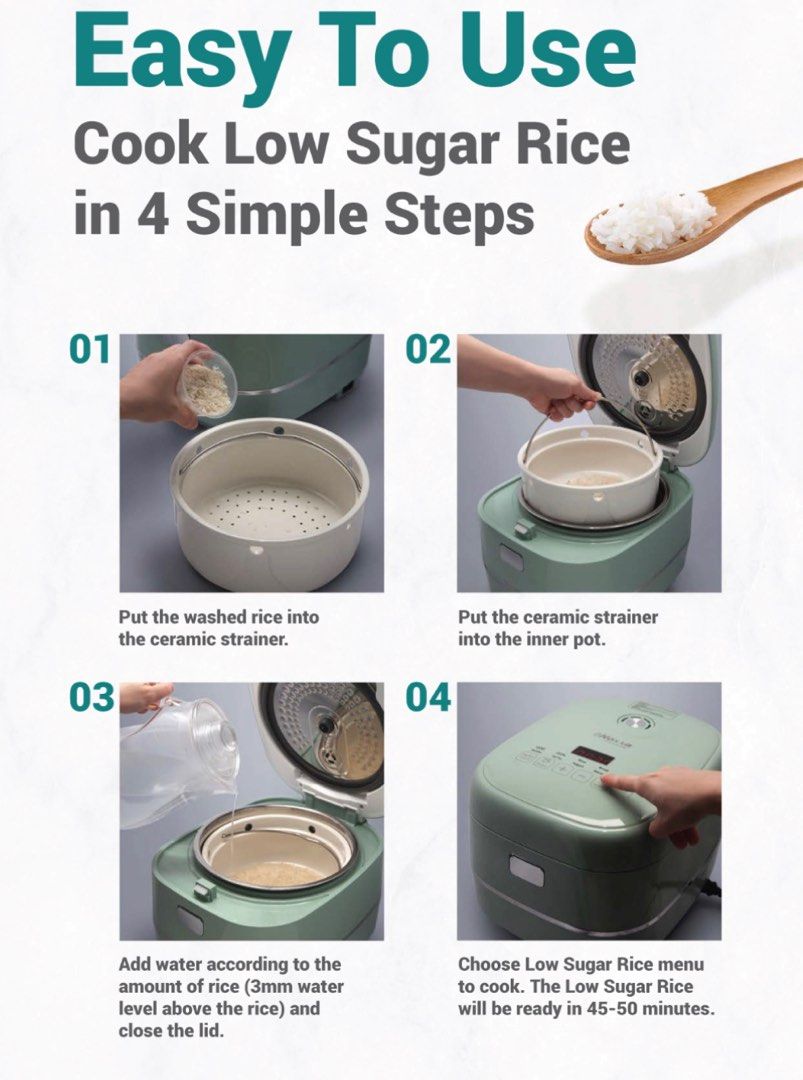 Easy To Use

Cook Low Sugar Rice in 4 Simple Steps

01

Put the washed rice into the ceramic strainer.

02

Put the ceramic strainer into the inner pot.

03

Add water according to the amount of rice (3mm water level above the rice) and close the lid.

04

Choose Low Sugar Rice menu to cook. The Low Sugar Rice will be ready in 45-50 minutes.