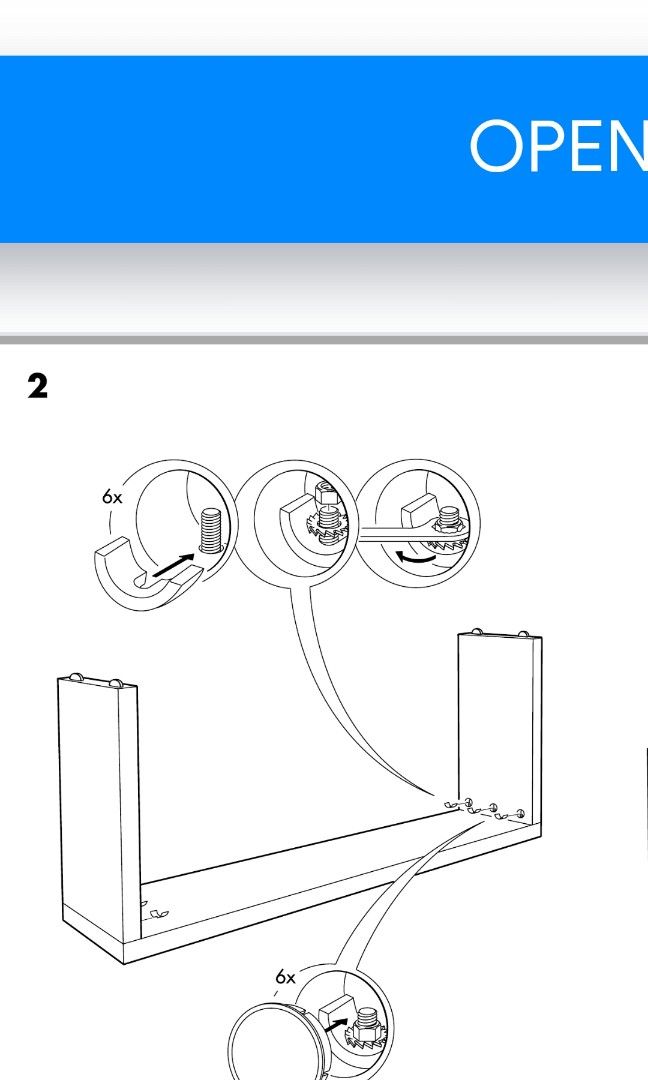 OPEN

2

6x

6x