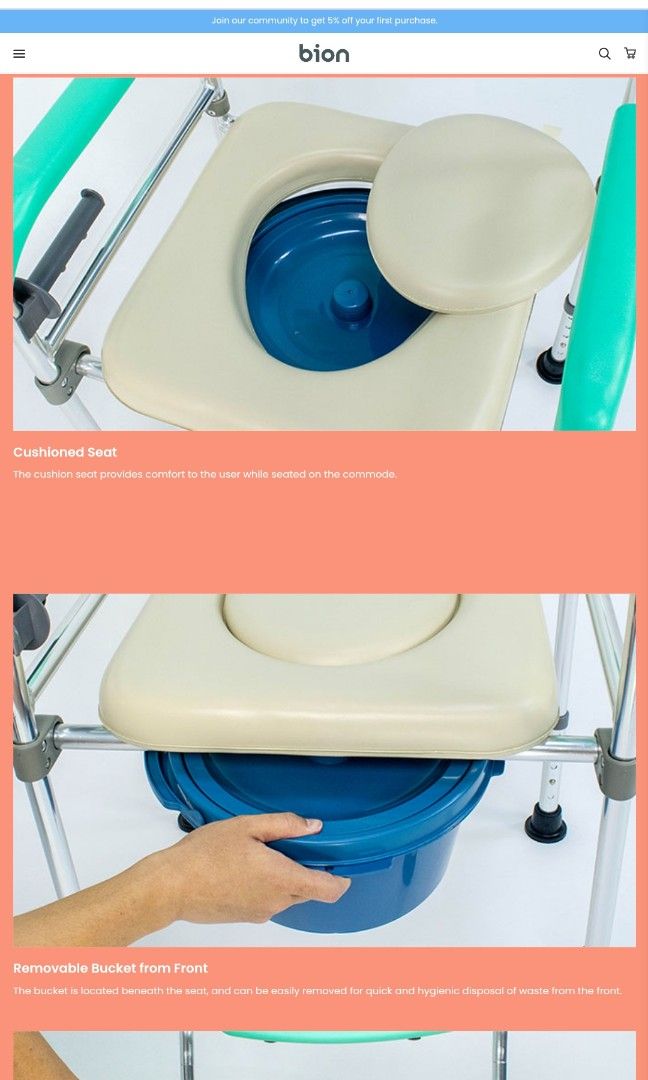 Join our community to get 5% off your first purchase.

bion

Cushioned Seat

The cushion seat provides comfort to the user while seated on the commode.

Removable Bucket from Front

The bucket is located beneath the seat, and can be easily removed for quick and hygienic disposal of waste from the front.