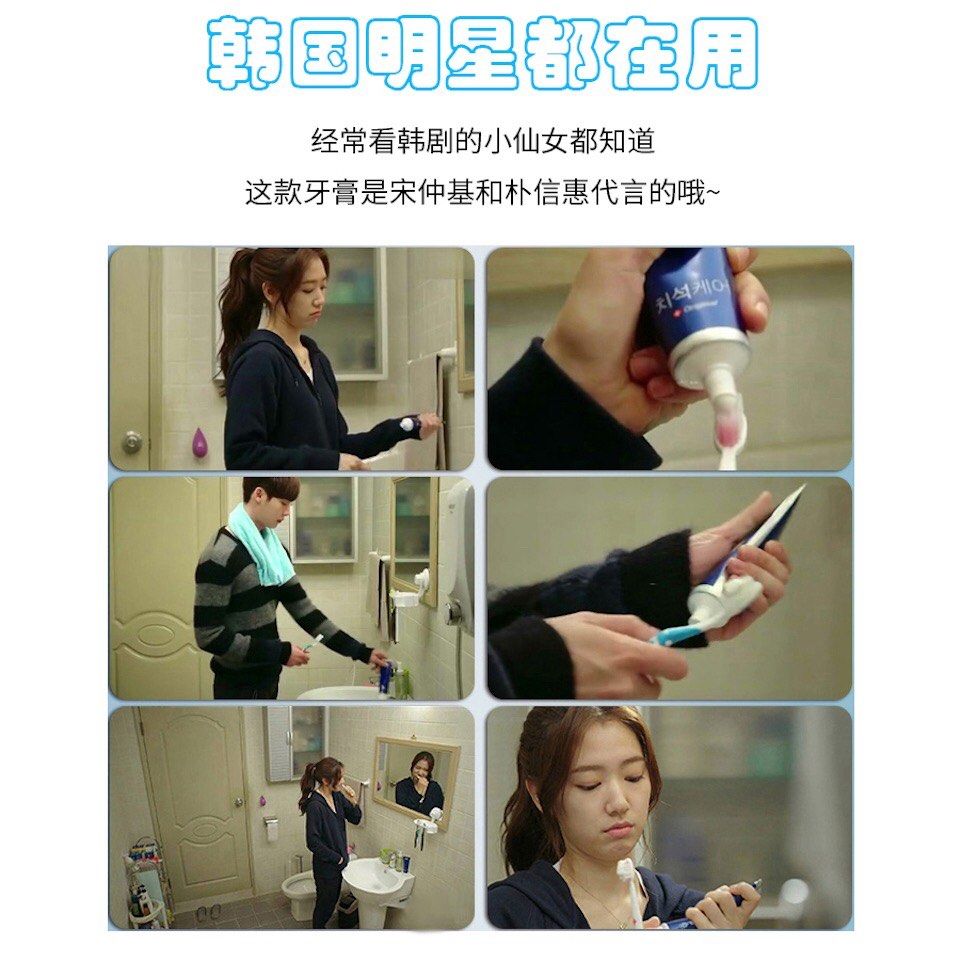 韩国明星都在用

经常看韩剧的小仙女都知道

这款牙膏是宋仲基和朴信惠代言的哦~

치석케어

Original