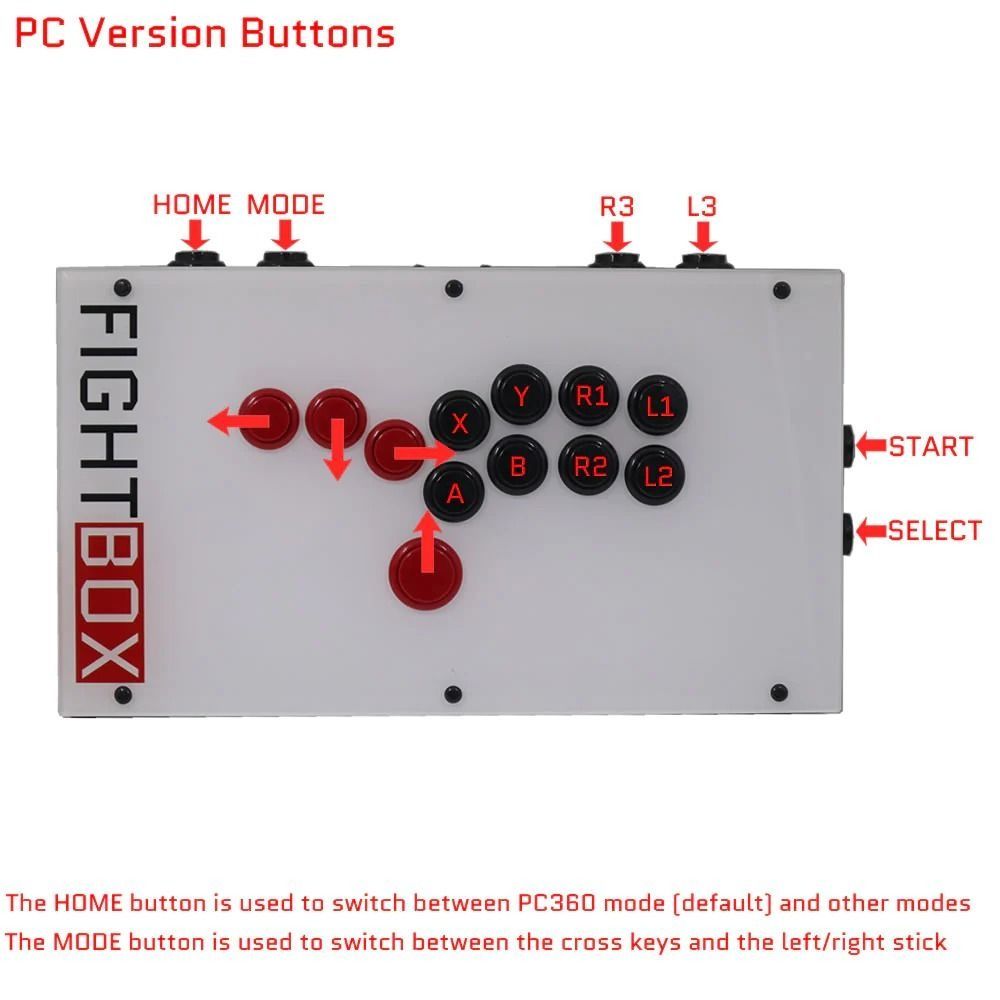 PC Version Buttons

HOME MODE R3 L3

FIGHTBOX

X Y R1 L1
A B R2 L2

START
SELECT

The HOME button is used to switch between PC360 mode (default) and other modes
The MODE button is used to switch between the cross keys and the left/right stick