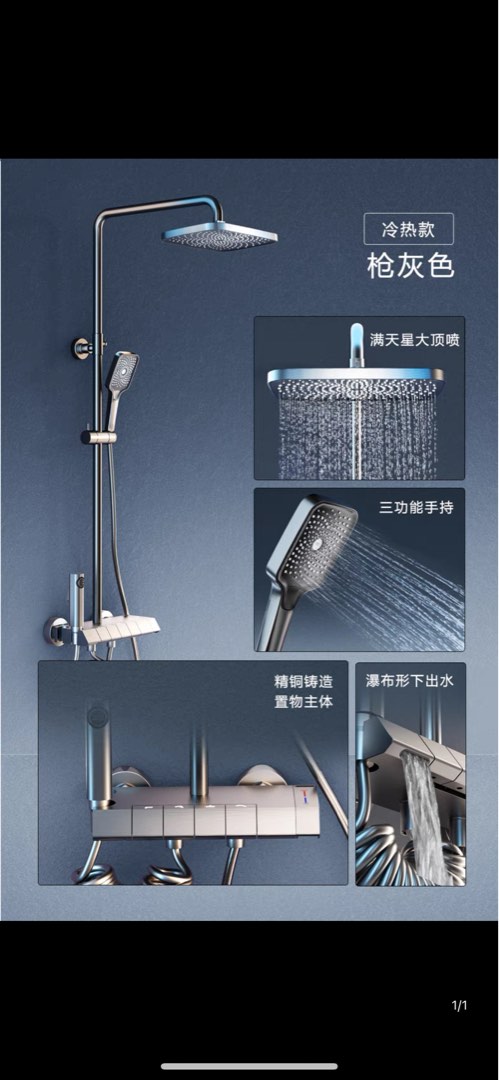 冷热款
枪灰色

满天星大顶喷

三功能手持

精铜铸造
置物主体

瀑布形下出水

1/1