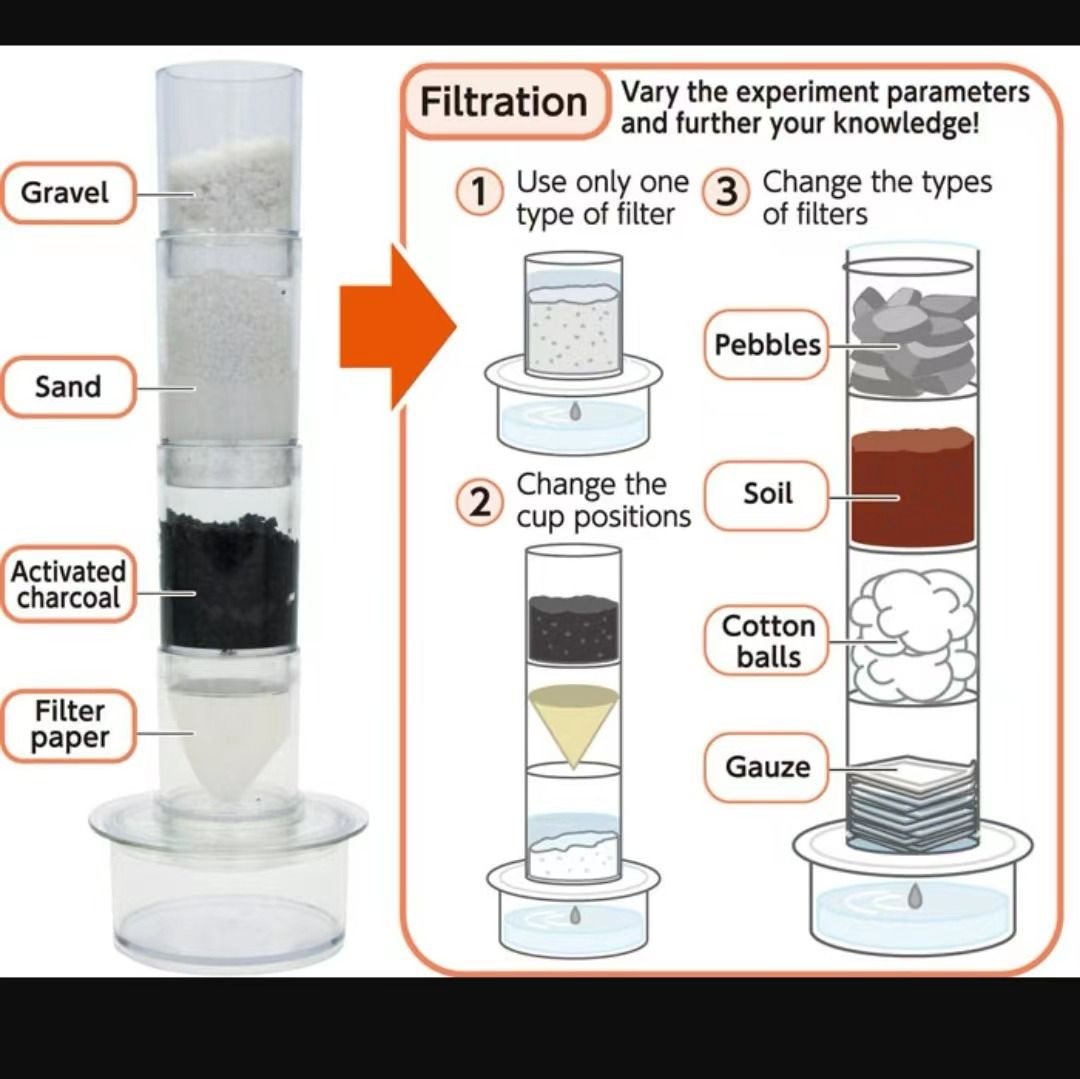 Gravel

Sand

Activated charcoal

Filter paper

Filtration

Vary the experiment parameters and further your knowledge!

1 Use only one type of filter

2 Change the cup positions

3 Change the types of filters

Pebbles

Soil

Cotton balls

Gauze