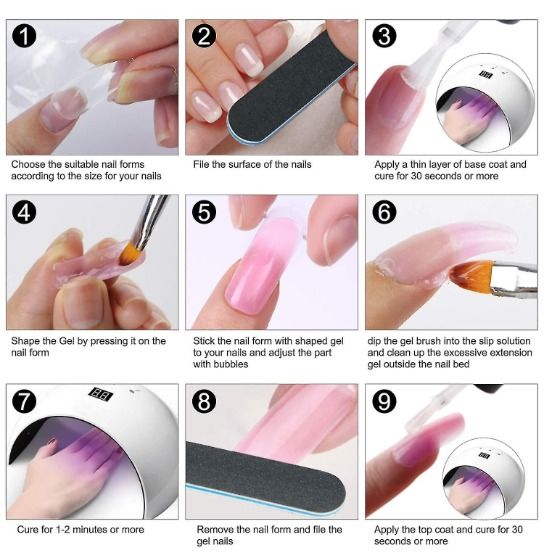 1
Choose the suitable nail forms according to the size for your nails

2
File the surface of the nails

3
Apply a thin layer of base coat and cure for 30 seconds or more

4
Shape the Gel by pressing it on the nail form

5
Stick the nail form with shaped gel to your nails and adjust the part with bubbles

6
dip the gel brush into the slip solution and clean up the excessive extension gel outside the nail bed

7
Cure for 1-2 minutes or more

8
Remove the nail form and file the gel nails

9
Apply the top coat and cure for 30 seconds or more