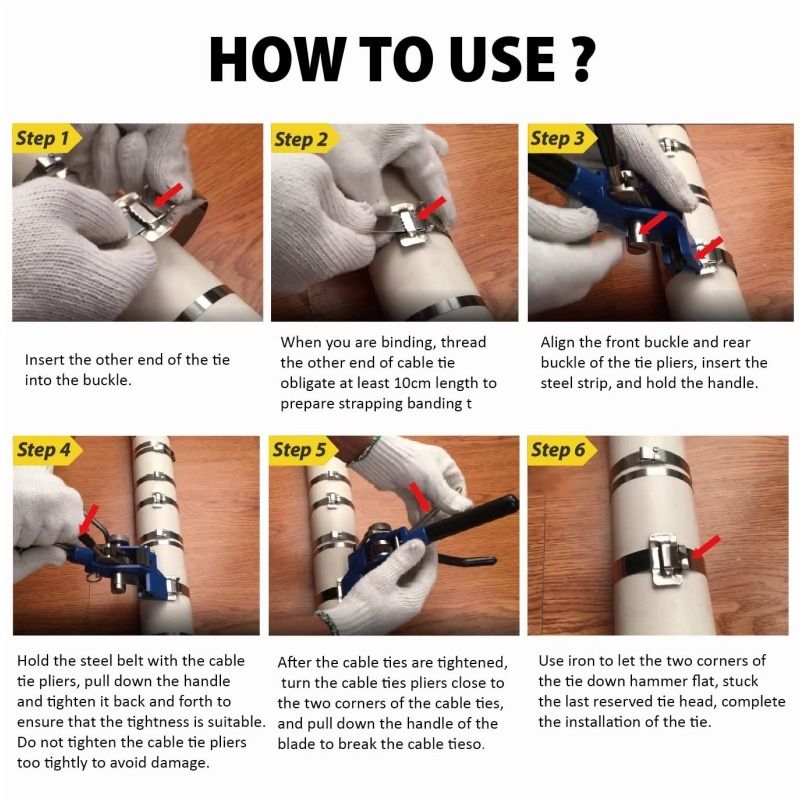 HOW TO USE ?

Step 1

Insert the other end of the tie into the buckle.

Step 2

When you are binding, thread the other end of cable tie obligate at least 10cm length to prepare strapping banding t

Step 3

Align the front buckle and rear buckle of the tie pliers, insert the steel strip, and hold the handle.

Step 4

Hold the steel belt with the cable tie pliers, pull down the handle and tighten it back and forth to ensure that the tightness is suitable. Do not tighten the cable tie pliers too tightly to avoid damage.

Step 5

After the cable ties are tightened, turn the cable ties pliers close to the two corners of the cable ties, and pull down the handle of the blade to break the cable tieso.

Step 6

Use iron to let the two corners of the tie down hammer flat, stuck the last reserved tie head, complete the installation of the tie.