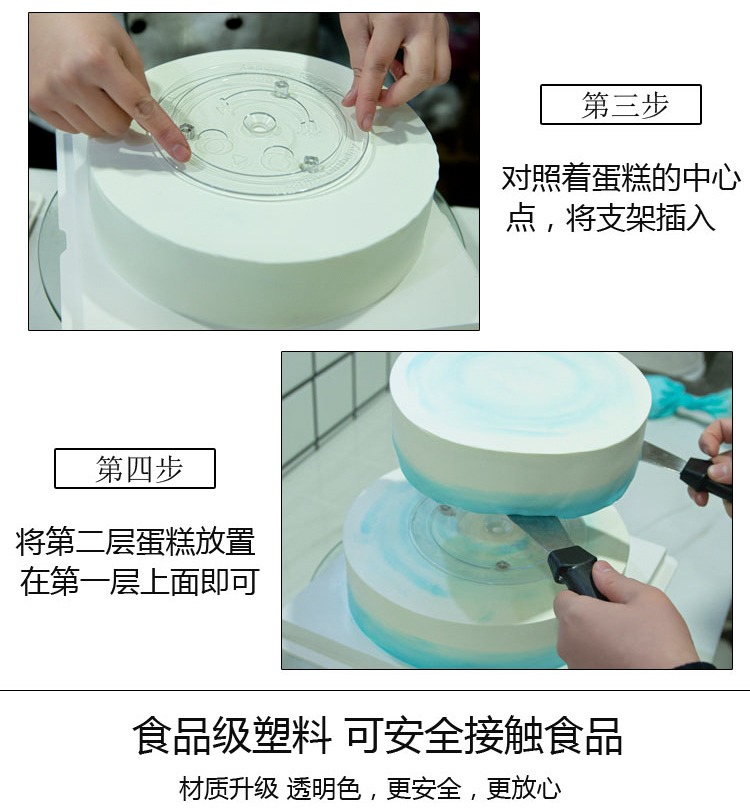 第三步

对照着蛋糕的中心点，将支架插入

第四步

将第二层蛋糕放置在第一层上面即可

食品级塑料 可安全接触食品

材质升级 透明色，更安全，更放心